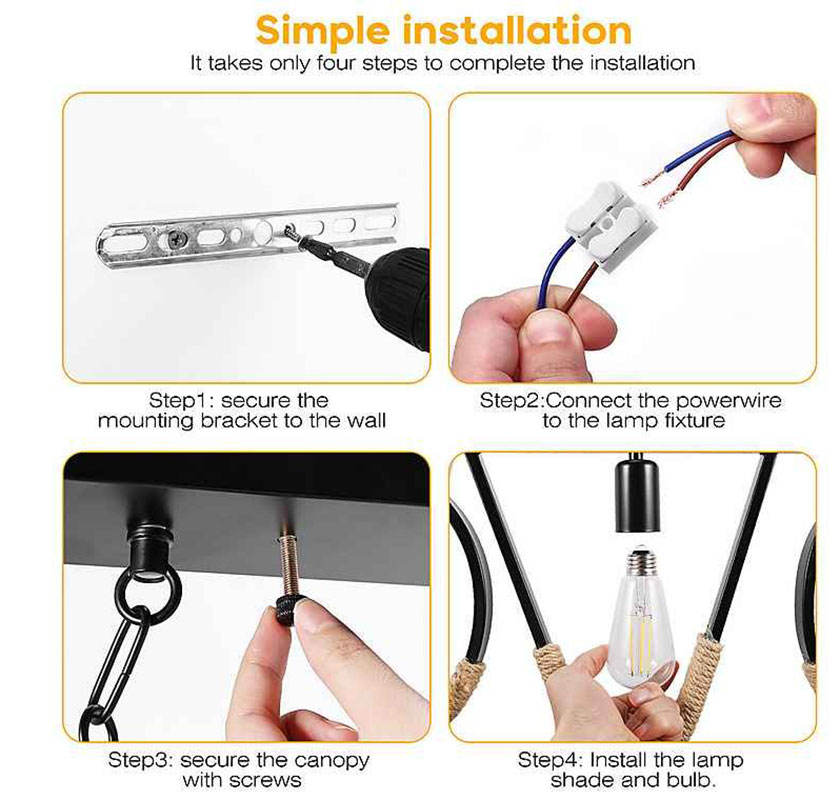 Simple installation
It takes only four steps to complete the installation

Step1: secure the mounting bracket to the wall

Step2:Connect the powerwire to the lamp fixture

Step3: secure the canopy with screws

Step4: Install the lamp shade and bulb.