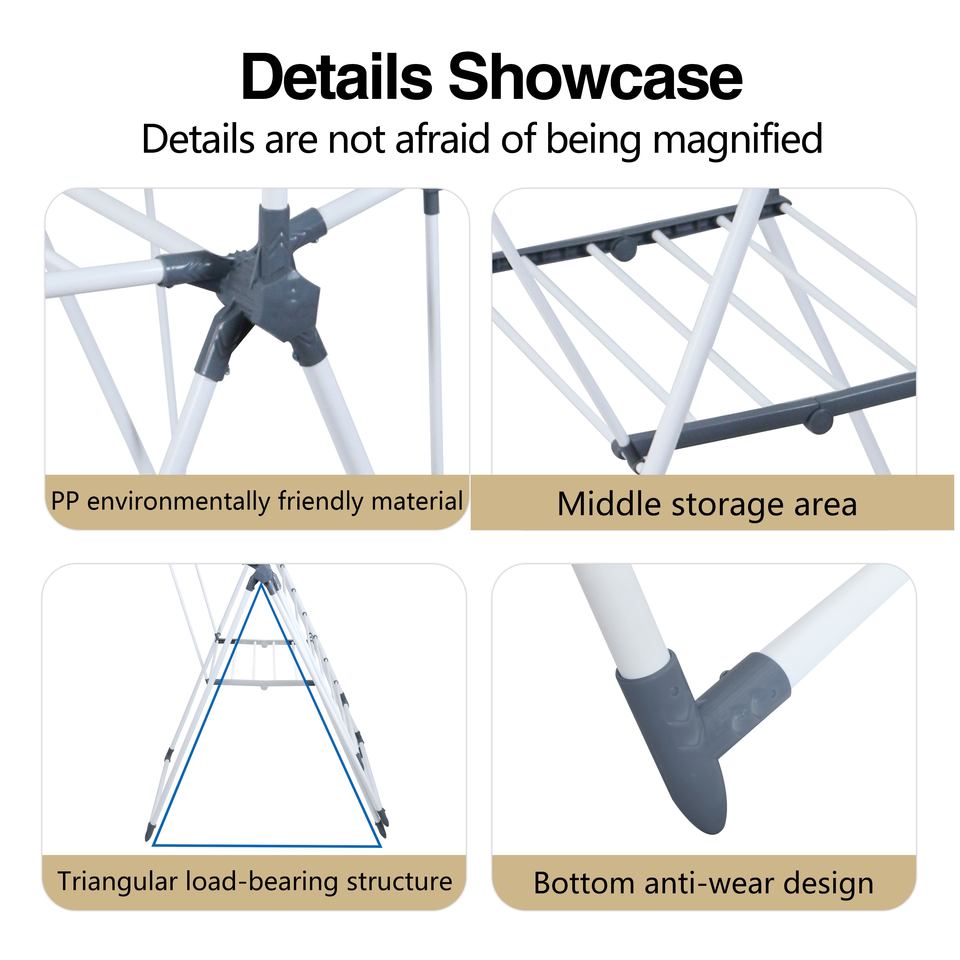 Details Showcase

Details are not afraid of being magnified

PP environmentally friendly material

Middle storage area

Triangular load-bearing structure

Bottom anti-wear design