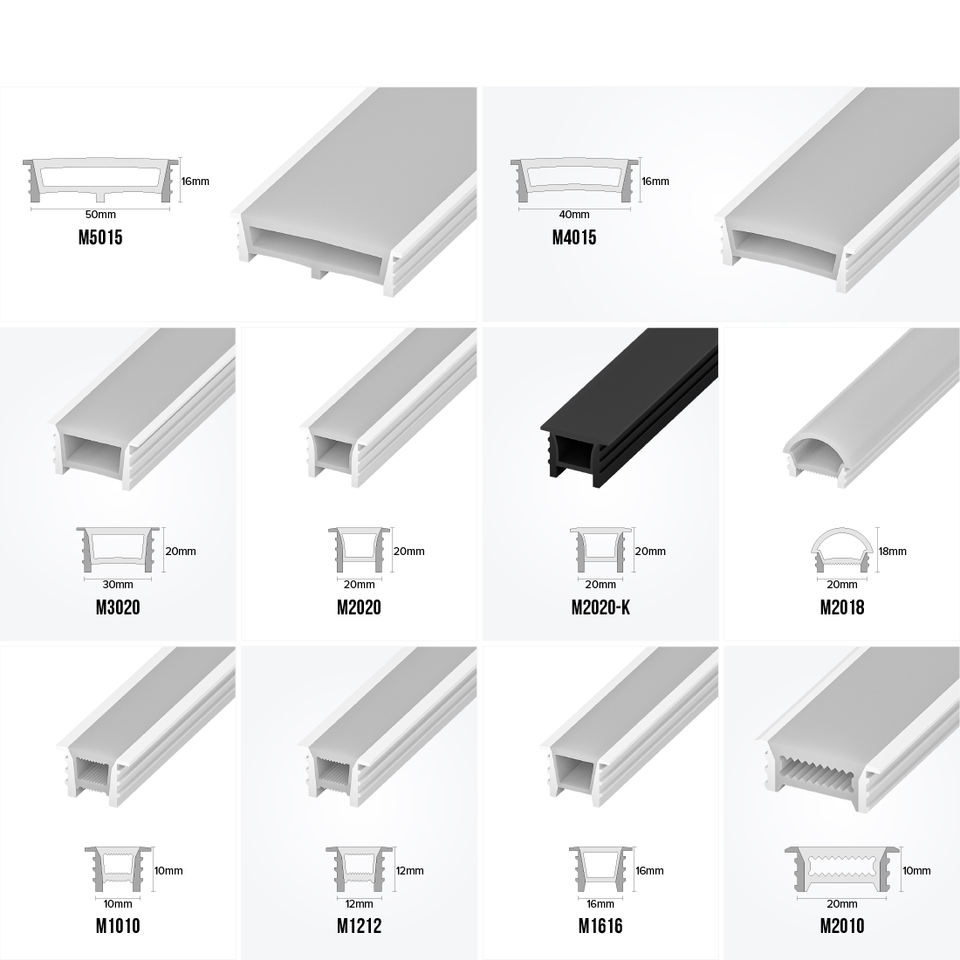 16mm
50mm
M5015

16mm
40mm
M4015

20mm
30mm
M3020

20mm
20mm
M2020

20mm
20mm
M2020-K

18mm
20mm
M2018

10mm
10mm
M1010

12mm
12mm
M1212

16mm
16mm
M1616

10mm
20mm
M2010