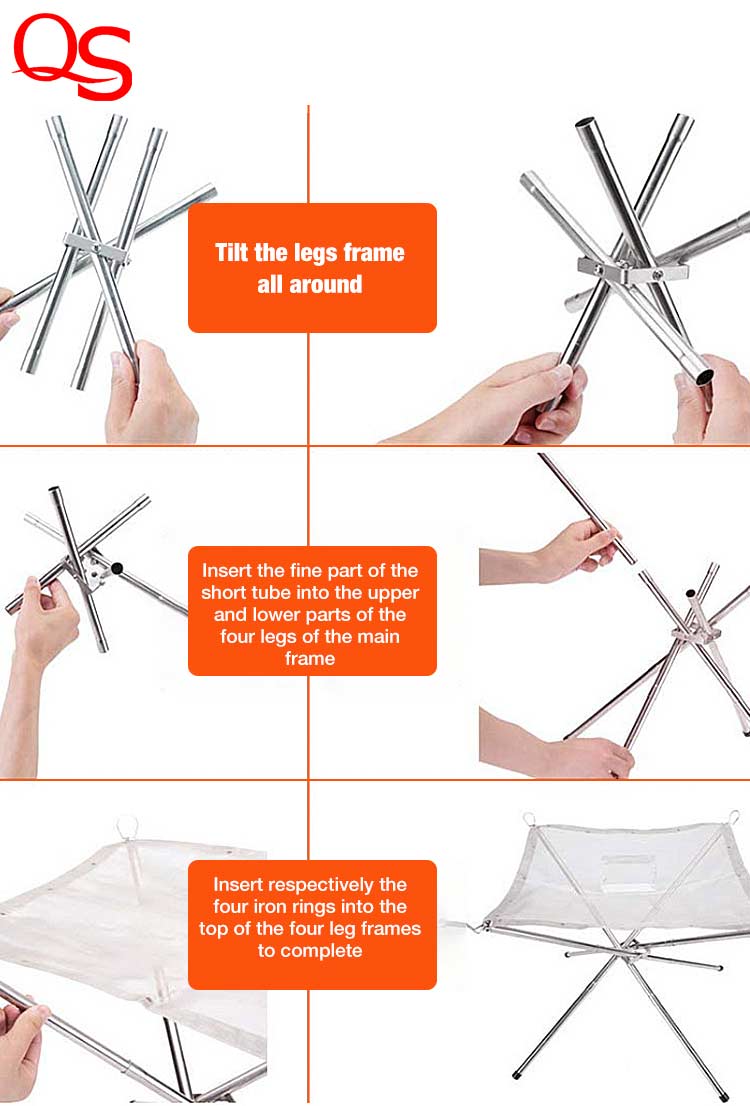 QS

Tilt the legs frame all around

Insert the fine part of the short tube into the upper and lower parts of the four legs of the main frame

Insert respectively the four iron rings into the top of the four leg frames to complete