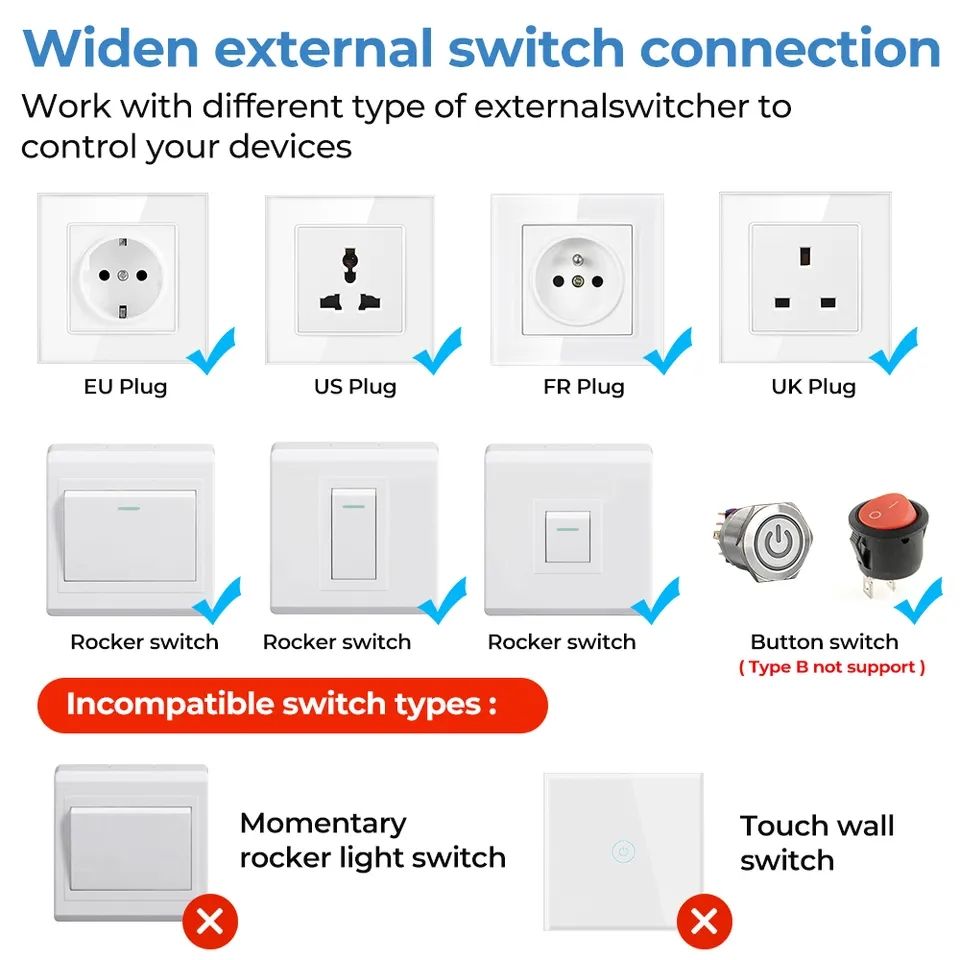 Widen external switch connection

Work with different type of externalswitcher to control your devices

EU Plug

US Plug

FR Plug

UK Plug

Rocker switch

Rocker switch

Rocker switch

Button switch
( Type B not support )

Incompatible switch types :

Momentary rocker light switch

Touch wall switch