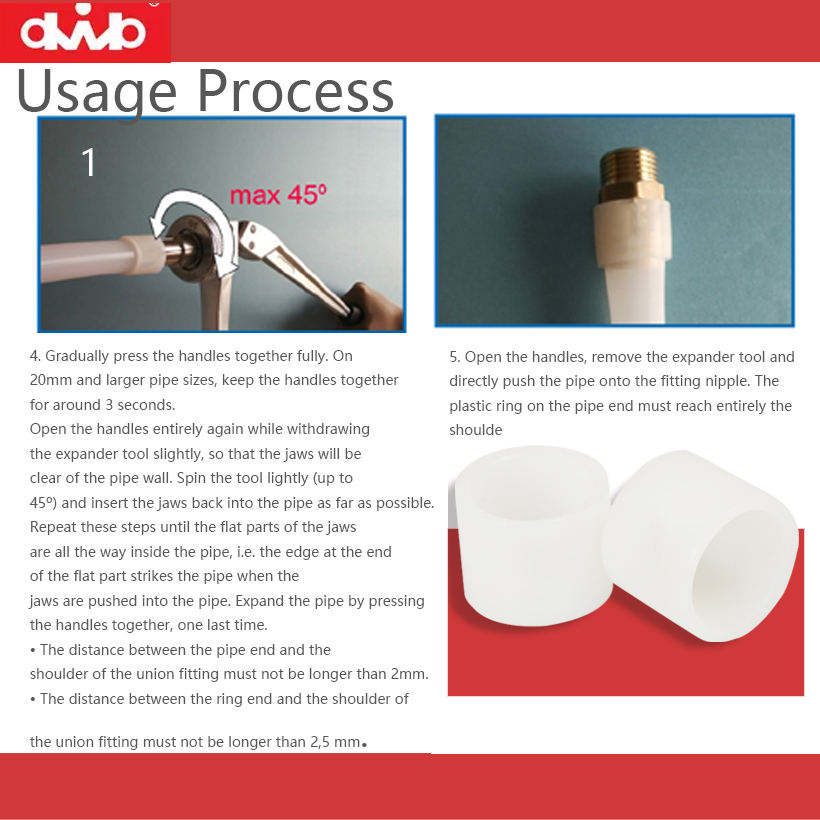 dwb

Usage Process

1

max 45º

4. Gradually press the handles together fully. On 20mm and larger pipe sizes, keep the handles together for around 3 seconds.
Open the handles entirely again while withdrawing the expander tool slightly, so that the jaws will be clear of the pipe wall. Spin the tool lightly (up to 45º) and insert the jaws back into the pipe as far as possible.
Repeat these steps until the flat parts of the jaws are all the way inside the pipe, i.e. the edge at the end of the flat part strikes the pipe when the jaws are pushed into the pipe. Expand the pipe by pressing the handles together, one last time.
• The distance between the pipe end and the shoulder of the union fitting must not be longer than 2mm.
• The distance between the ring end and the shoulder of

the union fitting must not be longer than 2,5 mm.

5. Open the handles, remove the expander tool and directly push the pipe onto the fitting nipple. The plastic ring on the pipe end must reach entirely the shoulde