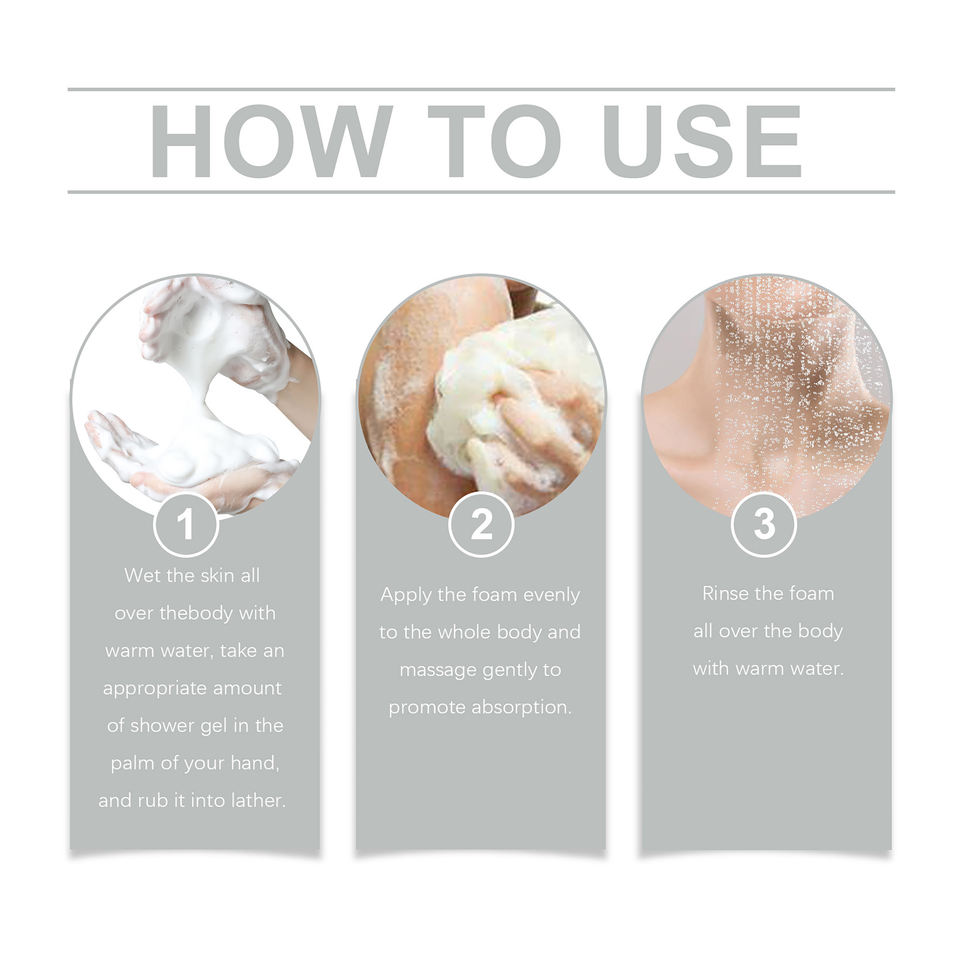 HOW TO USE

1

Wet the skin all over thebody with warm water, take an appropriate amount of shower gel in the palm of your hand, and rub it into lather.

2

Apply the foam evenly to the whole body and massage gently to promote absorption.

3

Rinse the foam all over the body with warm water.