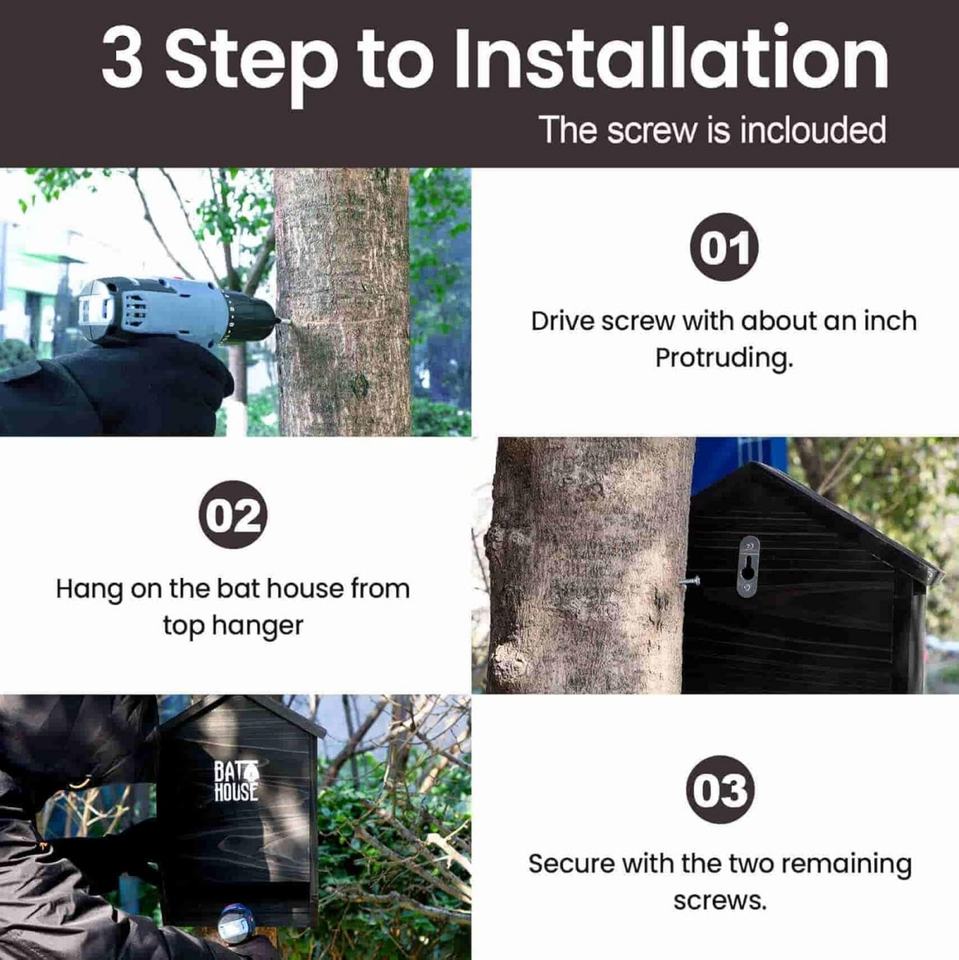 3 Step to Installation

The screw is inclouded

01

Drive screw with about an inch Protruding.

02

Hang on the bat house from top hanger

BAT HOUSE

03

Secure with the two remaining screws.