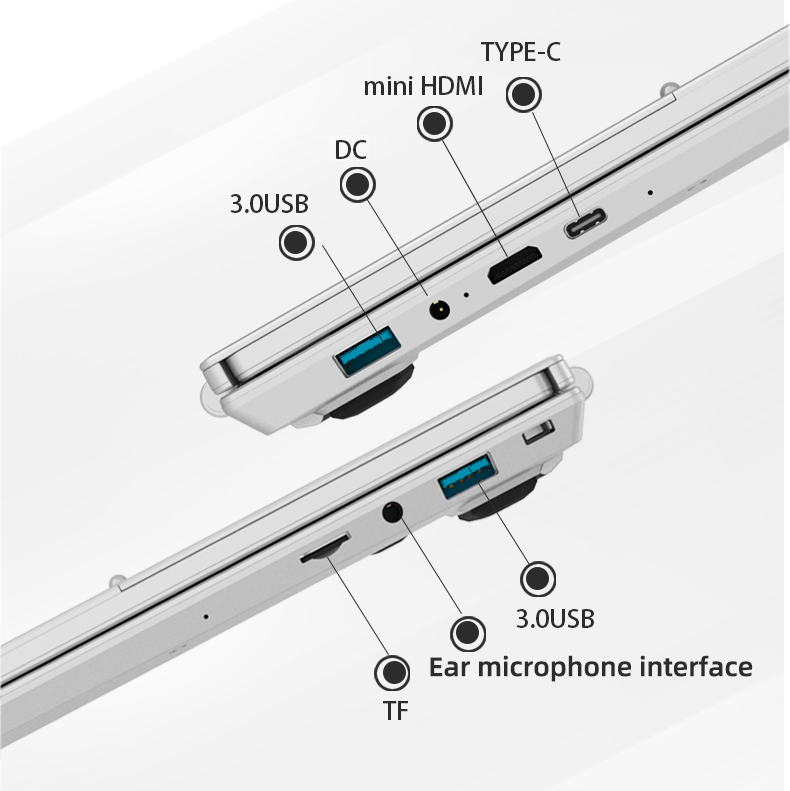 TYPE-C
mini HDMI
DC
3.0USB
3.0USB
Ear microphone interface
TF