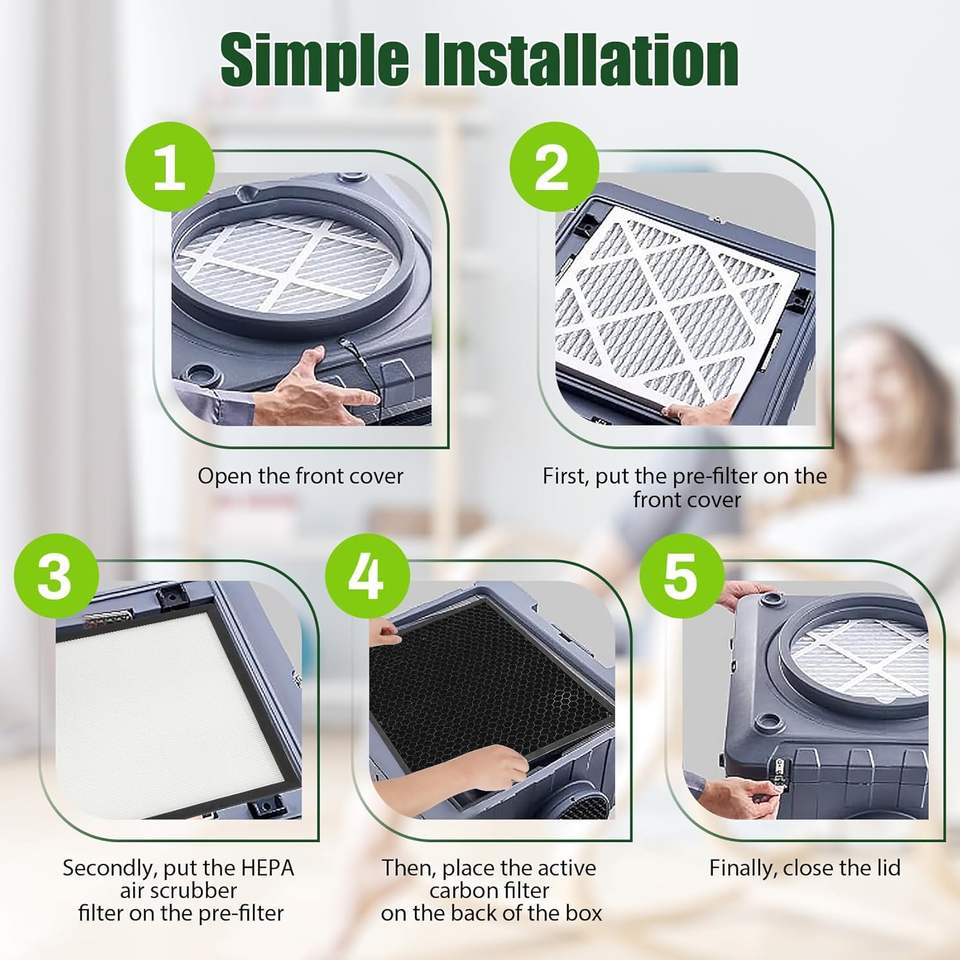 Simple Installation

1

Open the front cover

2

First, put the pre-filter on the front cover

3

Secondly, put the HEPA air scrubber filter on the pre-filter

4

Then, place the active carbon filter on the back of the box

5

Finally, close the lid