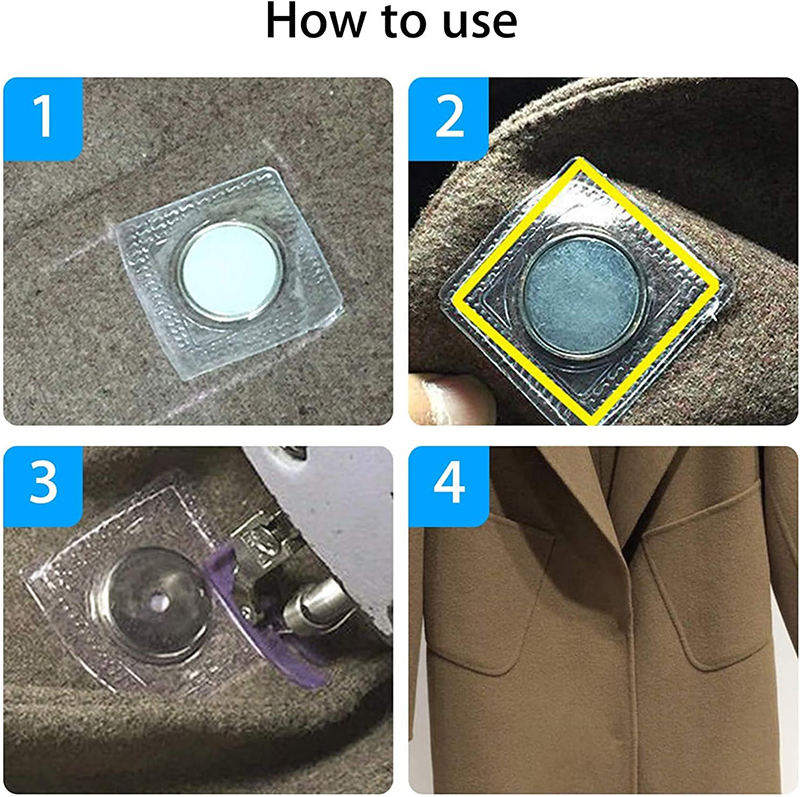 How to use

1

2

3

4