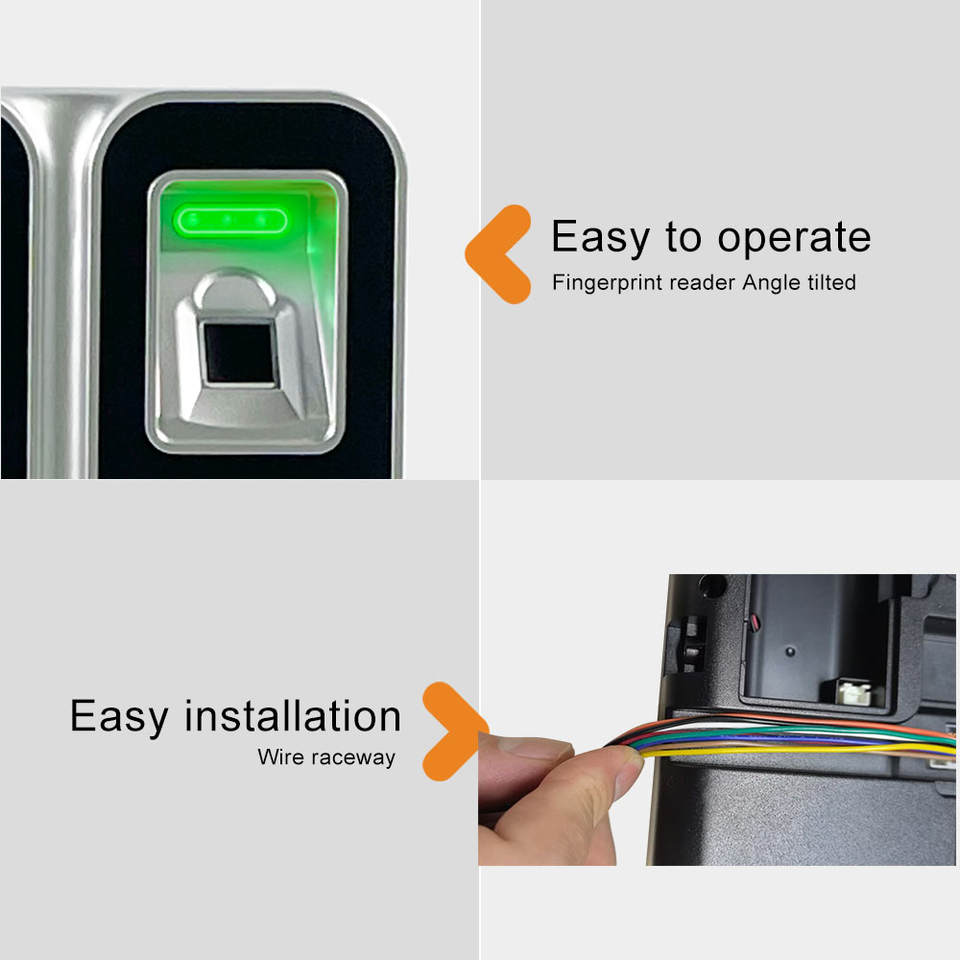 Easy to operate
Fingerprint reader Angle tilted

Easy installation
Wire raceway