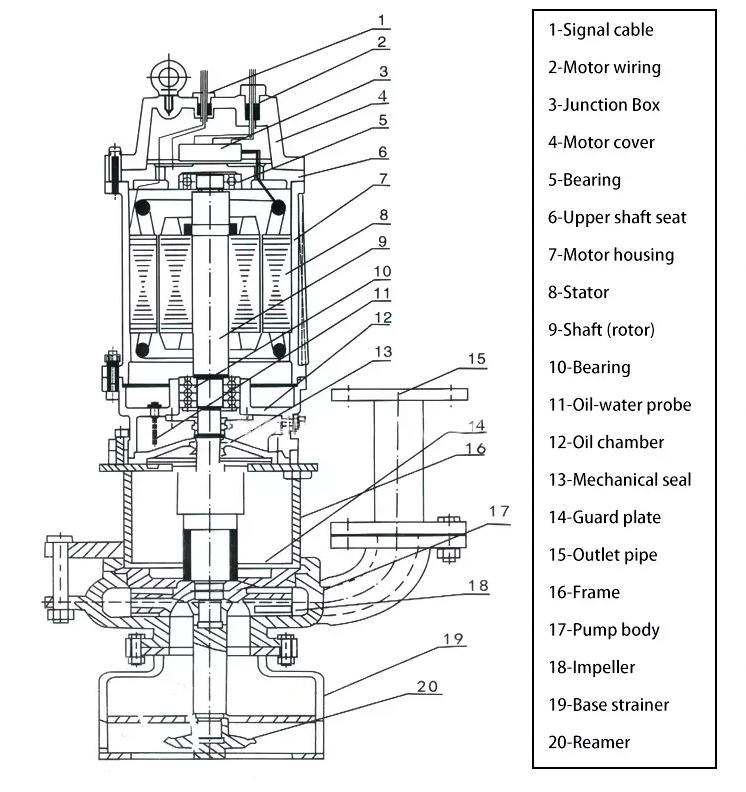 1
2
3
4
5
6
7
8
9
10
11
12
13
15
14
16
17
18
19
20

1-Signal cable
2-Motor wiring
3-Junction Box
4-Motor cover
5-Bearing
6-Upper shaft seat
7-Motor housing
8-Stator
9-Shaft (rotor)
10-Bearing
11-Oil-water probe
12-Oil chamber
13-Mechanical seal
14-Guard plate
15-Outlet pipe
16-Frame
17-Pump body
18-Impeller
19-Base strainer
20-Reamer