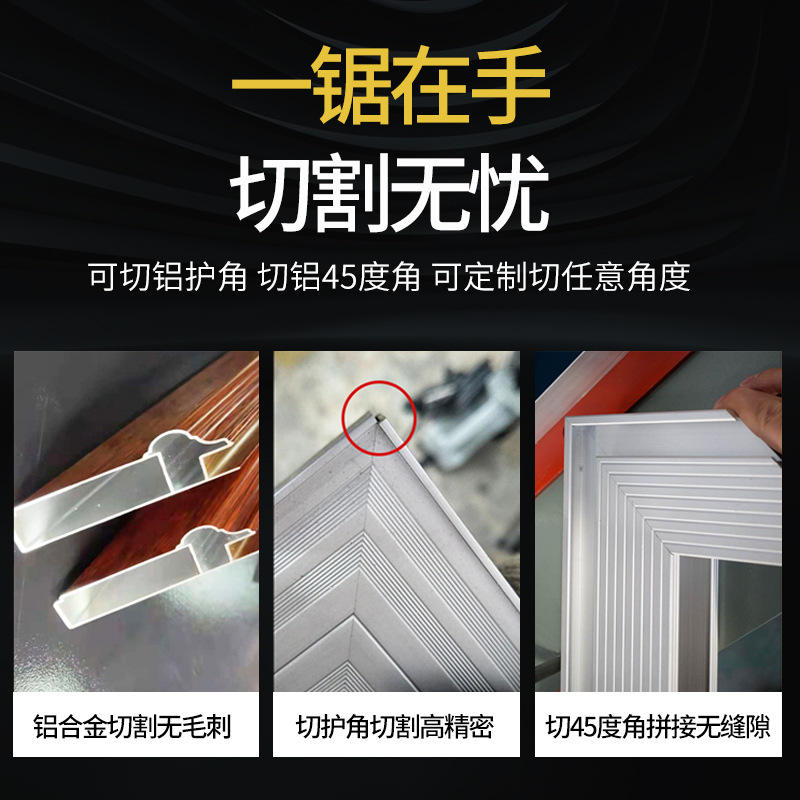 一锯在手
切割无忧

可切铝护角 切铝45度角 可定制切任意角度

铝合金切割无毛刺

切护角切割高精密

切45度角拼接无缝隙