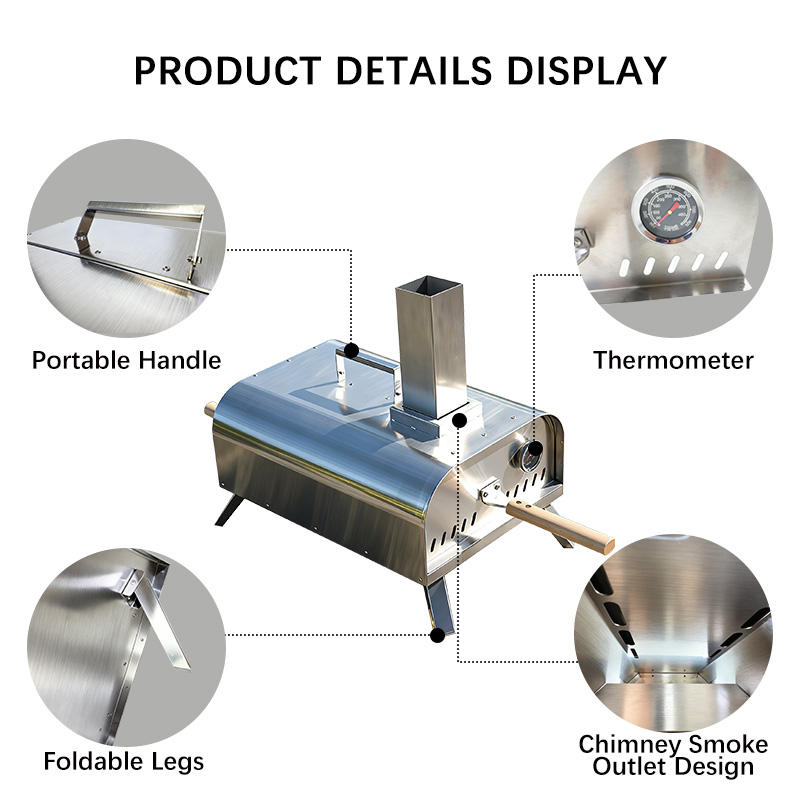 PRODUCT DETAILS DISPLAY

Portable Handle

Thermometer

Foldable Legs

Chimney Smoke Outlet Design