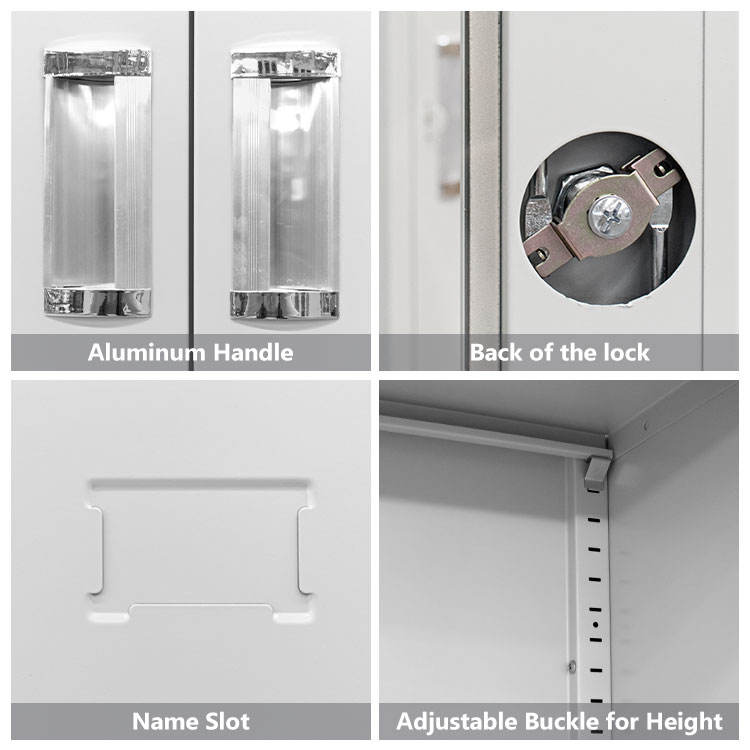 Aluminum Handle

Back of the lock

Name Slot

Adjustable Buckle for Height