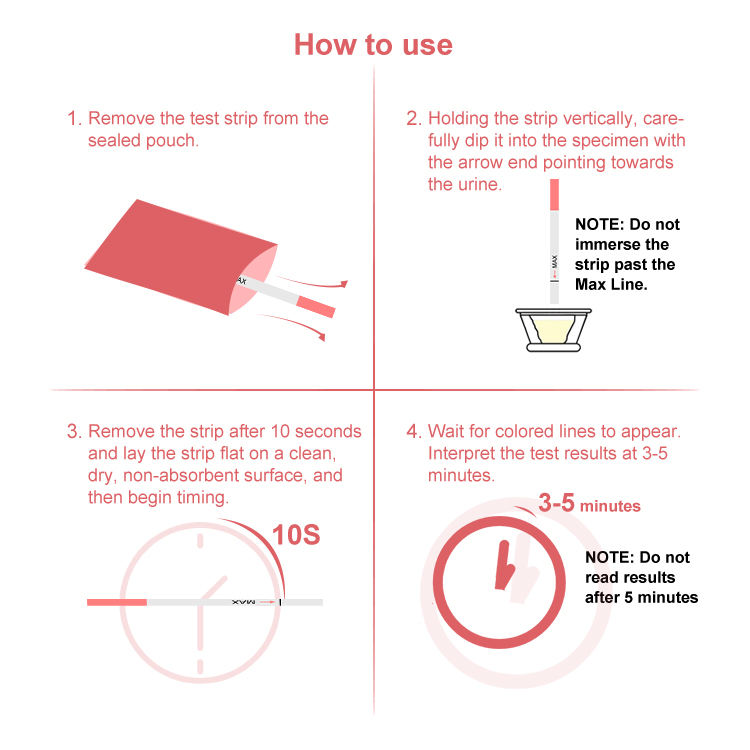 How to use

1. Remove the test strip from the sealed pouch.

MAX

2. Holding the strip vertically, carefully dip it into the specimen with the arrow end pointing towards the urine.

MAX

NOTE: Do not immerse the strip past the Max Line.

3. Remove the strip after 10 seconds and lay the strip flat on a clean, dry, non-absorbent surface, and then begin timing.

10S

MAX

4. Wait for colored lines to appear. Interpret the test results at 3-5 minutes.

3-5 minutes

NOTE: Do not read results after 5 minutes