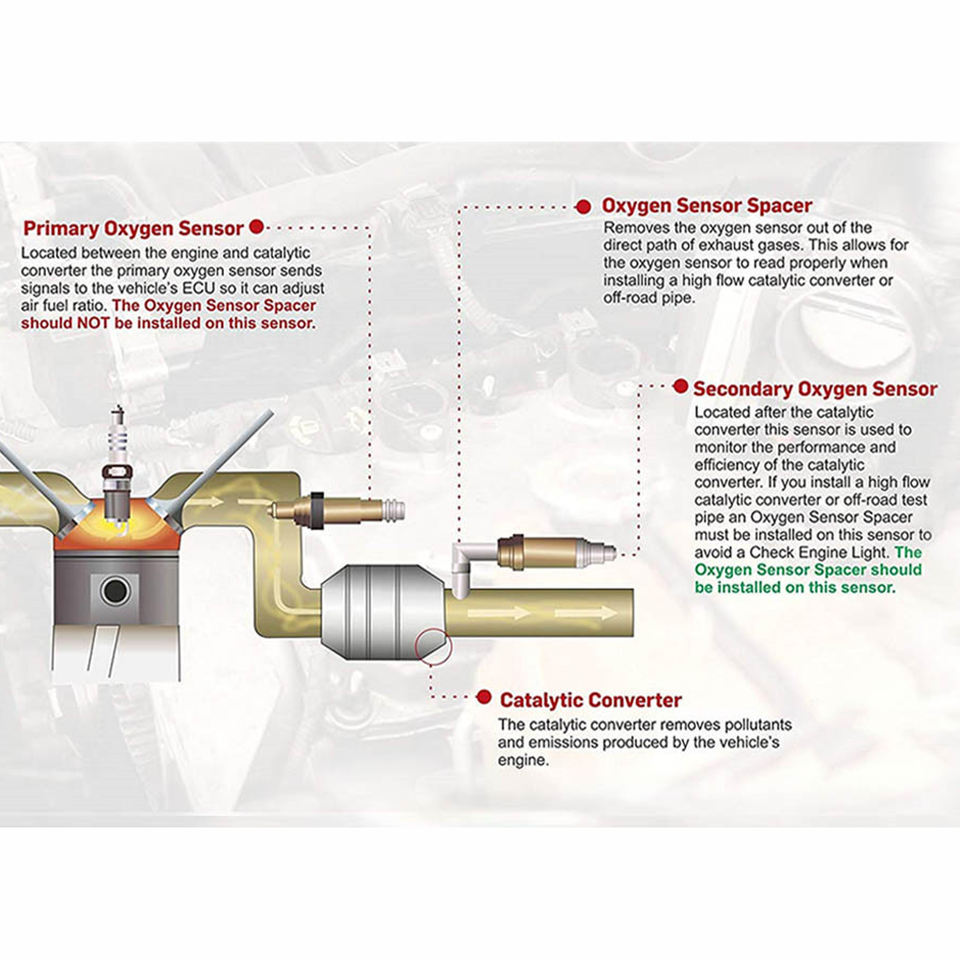 Primary Oxygen Sensor

Located between the engine and catalytic converter the primary oxygen sensor sends signals to the vehicle's ECU so it can adjust air fuel ratio. The Oxygen Sensor Spacer should NOT be installed on this sensor.

Oxygen Sensor Spacer

Removes the oxygen sensor out of the direct path of exhaust gases. This allows for the oxygen sensor to read properly when installing a high flow catalytic converter or off-road pipe.

Secondary Oxygen Sensor

Located after the catalytic converter this sensor is used to monitor the performance and efficiency of the catalytic converter. If you install a high flow catalytic converter or off-road test pipe an Oxygen Sensor Spacer must be installed on this sensor to avoid a Check Engine Light. The Oxygen Sensor Spacer should be installed on this sensor.

Catalytic Converter

The catalytic converter removes pollutants and emissions produced by the vehicle's engine.