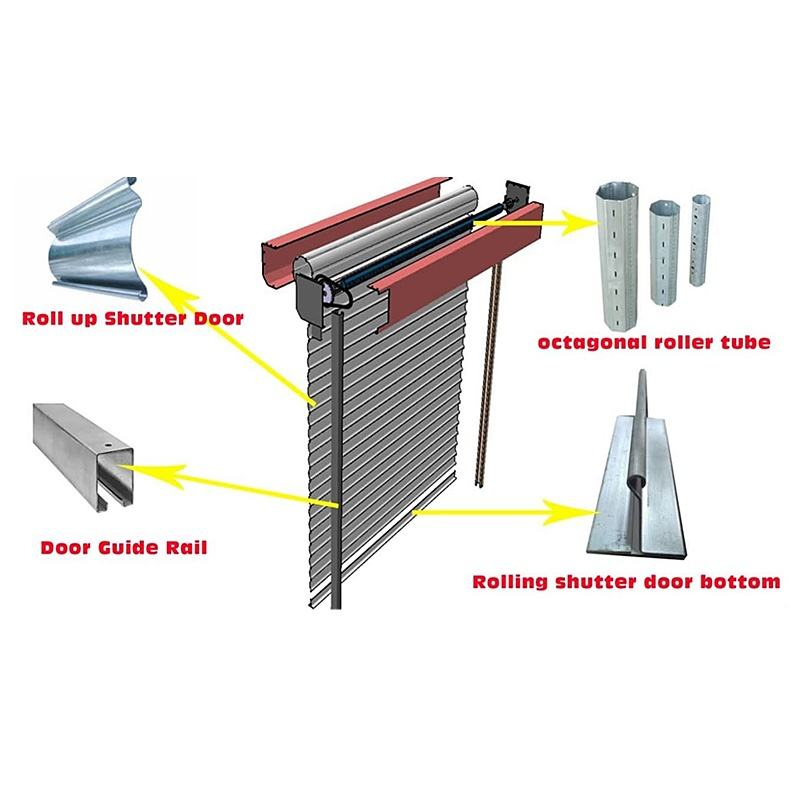 Roll up Shutter Door

octagonal roller tube

Door Guide Rail

Rolling shutter door bottom