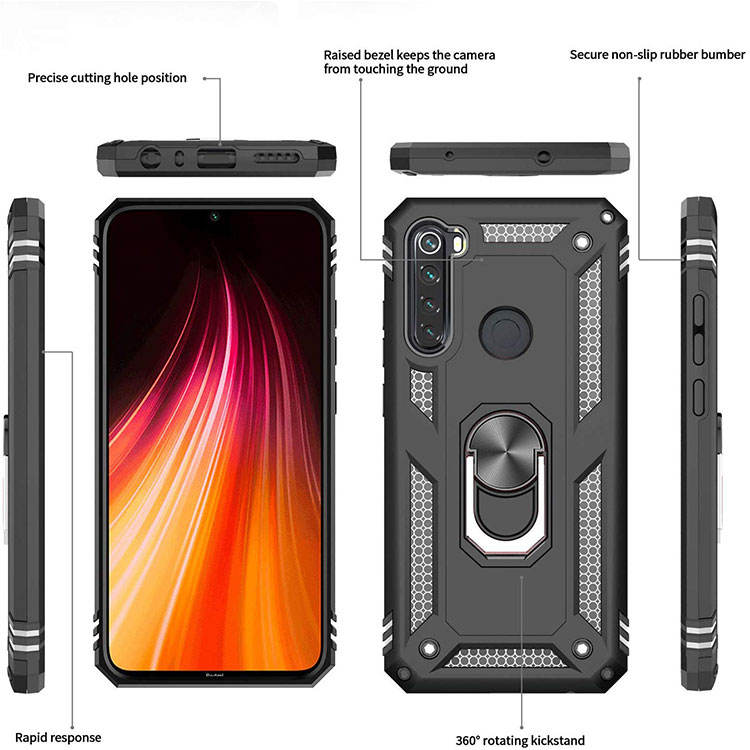 Precise cutting hole position

Raised bezel keeps the camera from touching the ground

Secure non-slip rubber bumber

Redmi

Rapid response

360° rotating kickstand