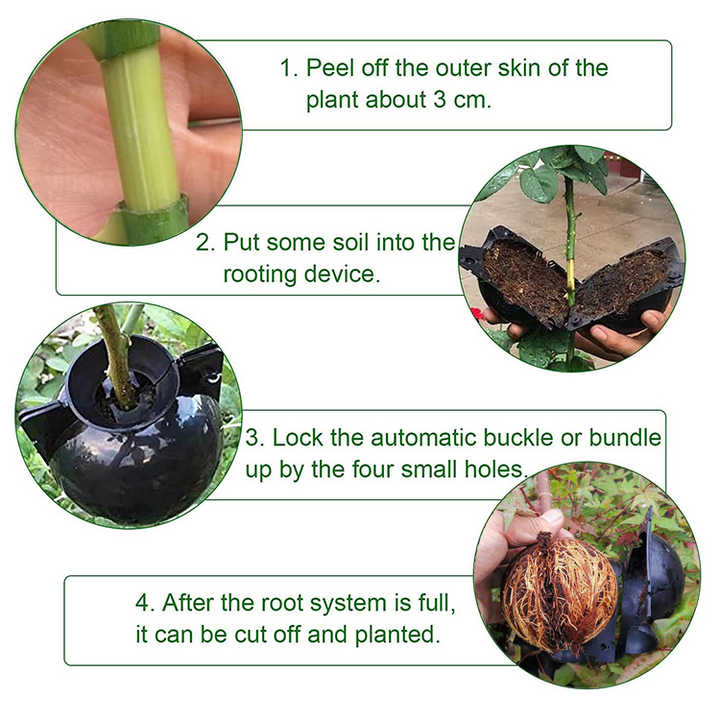 1. Peel off the outer skin of the plant about 3 cm.

2. Put some soil into the rooting device.

3. Lock the automatic buckle or bundle up by the four small holes.

4. After the root system is full, it can be cut off and planted.