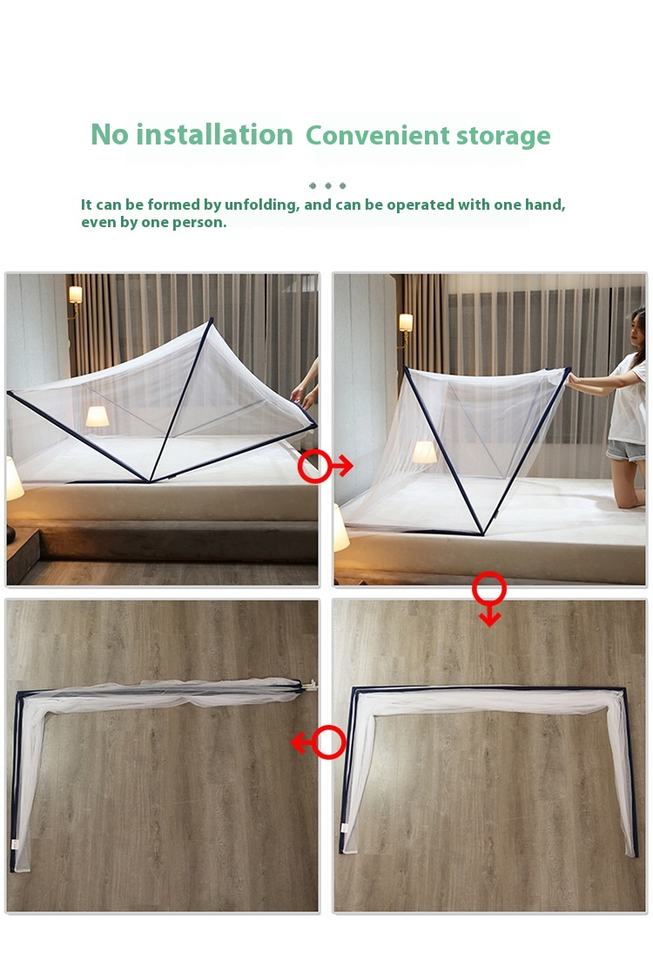 No installation Convenient storage

It can be formed by unfolding, and can be operated with one hand, even by one person.