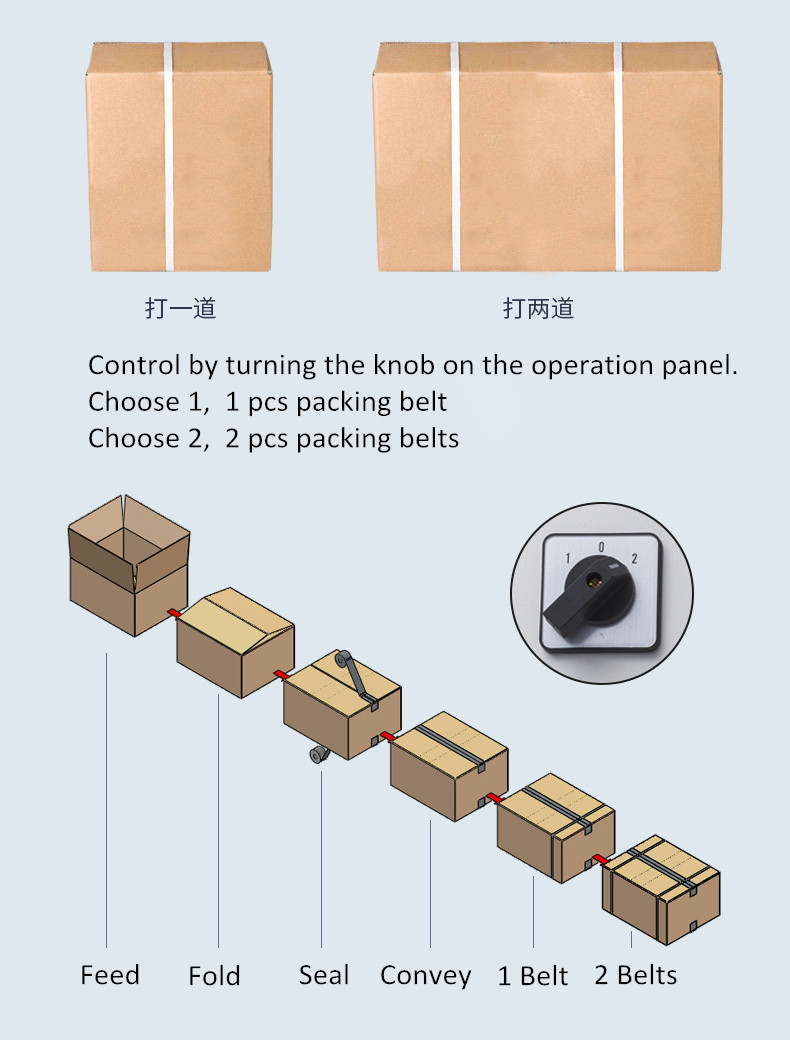 打一道

打两道

Control by turning the knob on the operation panel.
Choose 1, 1 pcs packing belt
Choose 2, 2 pcs packing belts

1 0 2

Feed Fold Seal Convey 1 Belt 2 Belts