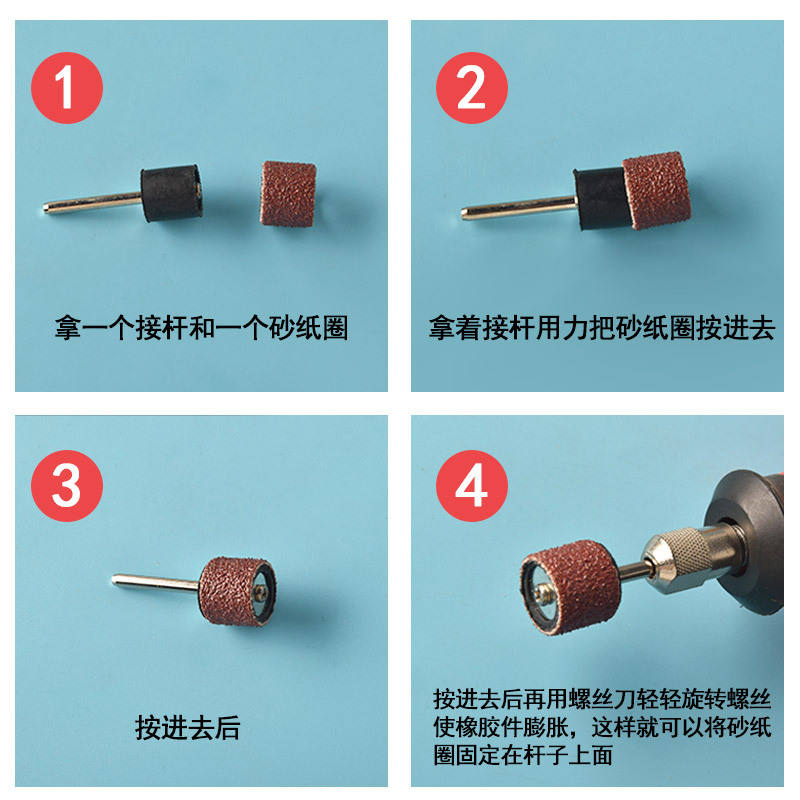 1

拿一个接杆和一个砂纸圈

2

拿着接杆用力把砂纸圈按进去

3

按进去后

4

按进去后再用螺丝刀轻轻旋转螺丝使橡胶件膨胀，这样就可以将砂纸圈固定在杆子上面