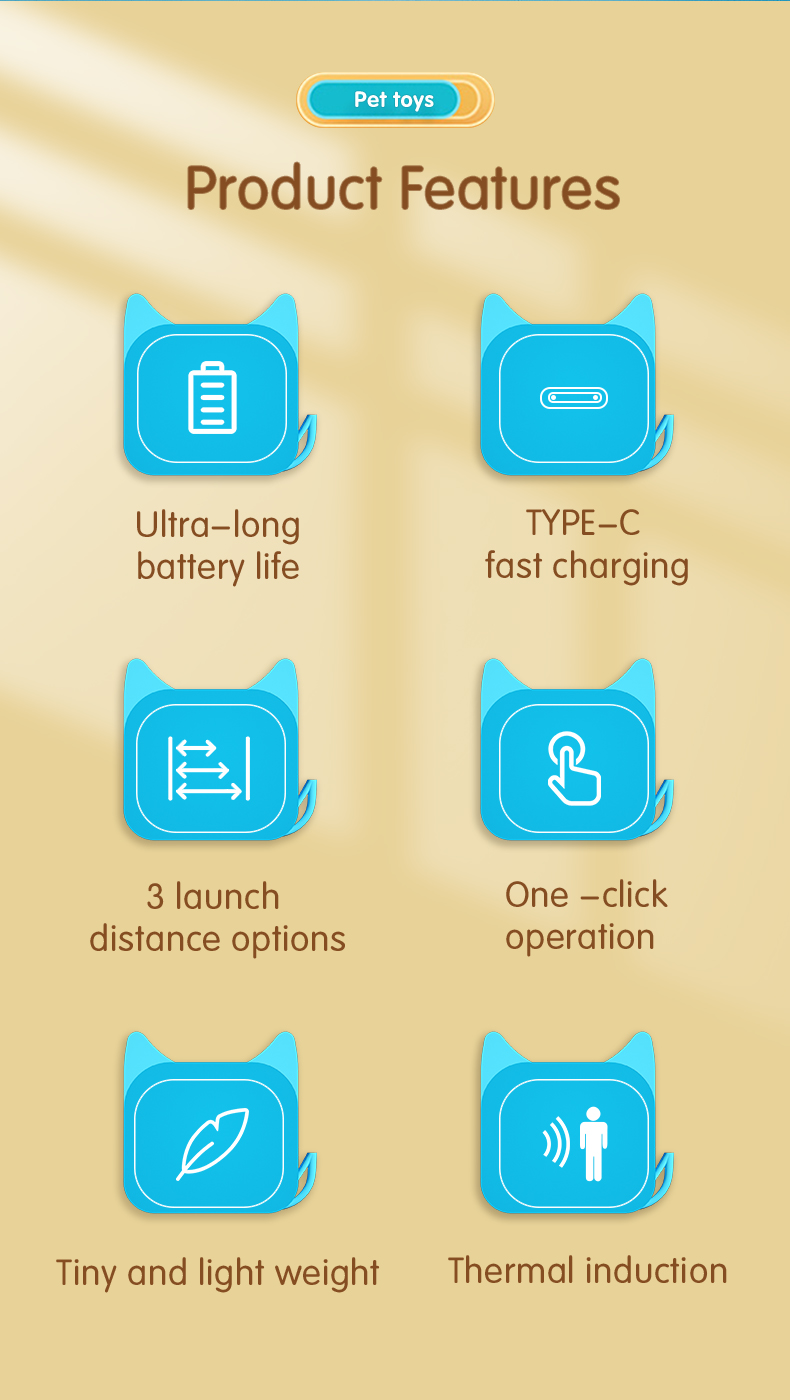 Pet toys

Product Features

Ultra-long
battery life

TYPE-C
fast charging

3 launch
distance options

One -click
operation

Tiny and light weight

Thermal induction