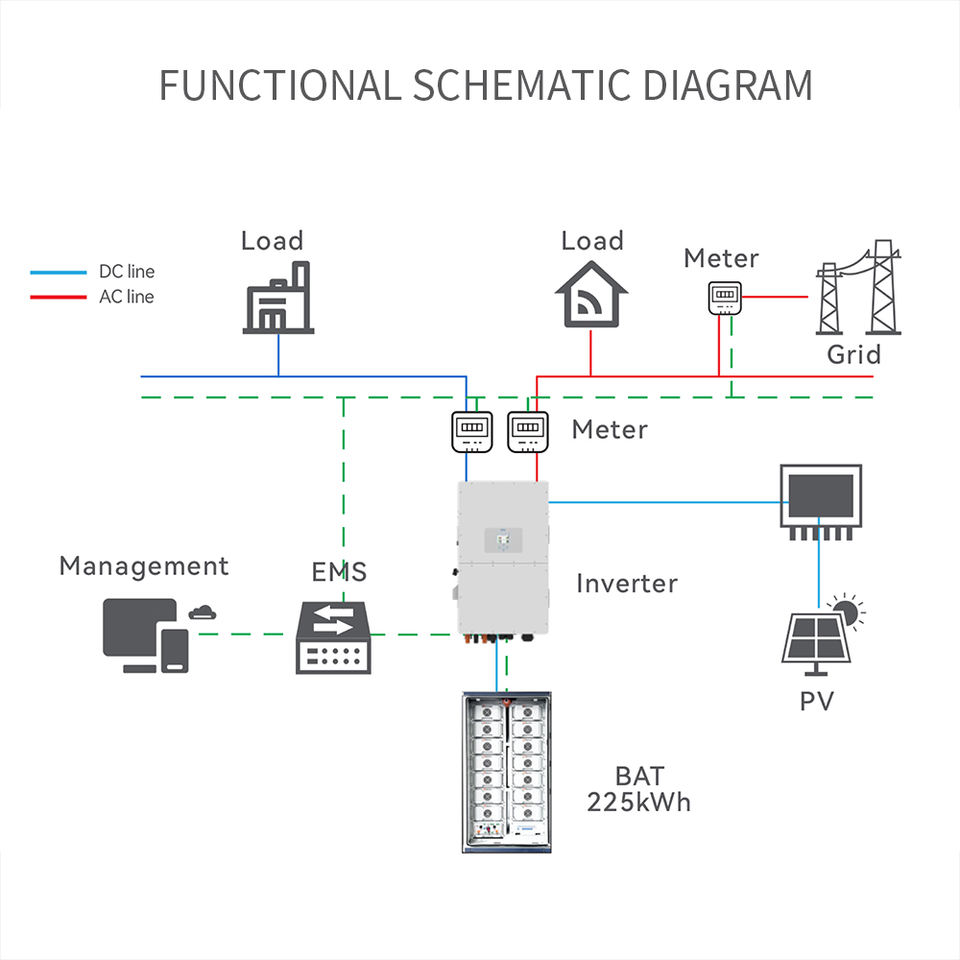 FUNCTIONAL SCHEMATIC DIAGRAM

DC line
AC line

Load

Load

Meter

Grid

Meter

Management

EMS

Inverter

PV

BAT
225kWh