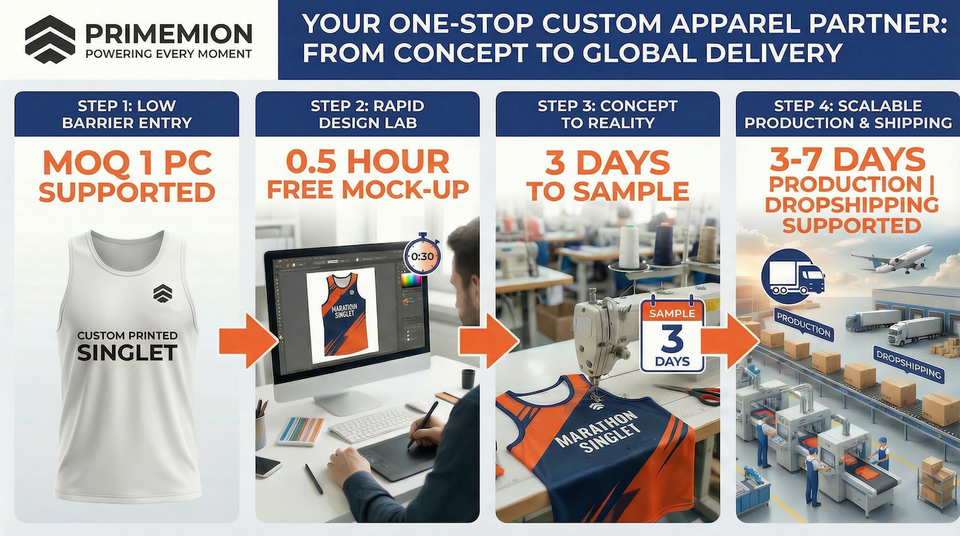 PRIMEMION
POWERING EVERY MOMENT

YOUR ONE-STOP CUSTOM APPAREL PARTNER: FROM CONCEPT TO GLOBAL DELIVERY

STEP 1: LOW BARRIER ENTRY

MOQ 1 PC SUPPORTED

CUSTOM PRINTED SINGLET

STEP 2: RAPID DESIGN LAB

0.5 HOUR FREE MOCK-UP

0:30

MARATHON SINGLET

STEP 3: CONCEPT TO REALITY

3 DAYS TO SAMPLE

SAMPLE 3 DAYS

MARATHON SINGLET

STEP 4: SCALABLE PRODUCTION & SHIPPING

3-7 DAYS PRODUCTION | DROPSHIPPING SUPPORTED

PRODUCTION

DROPSHIPPING