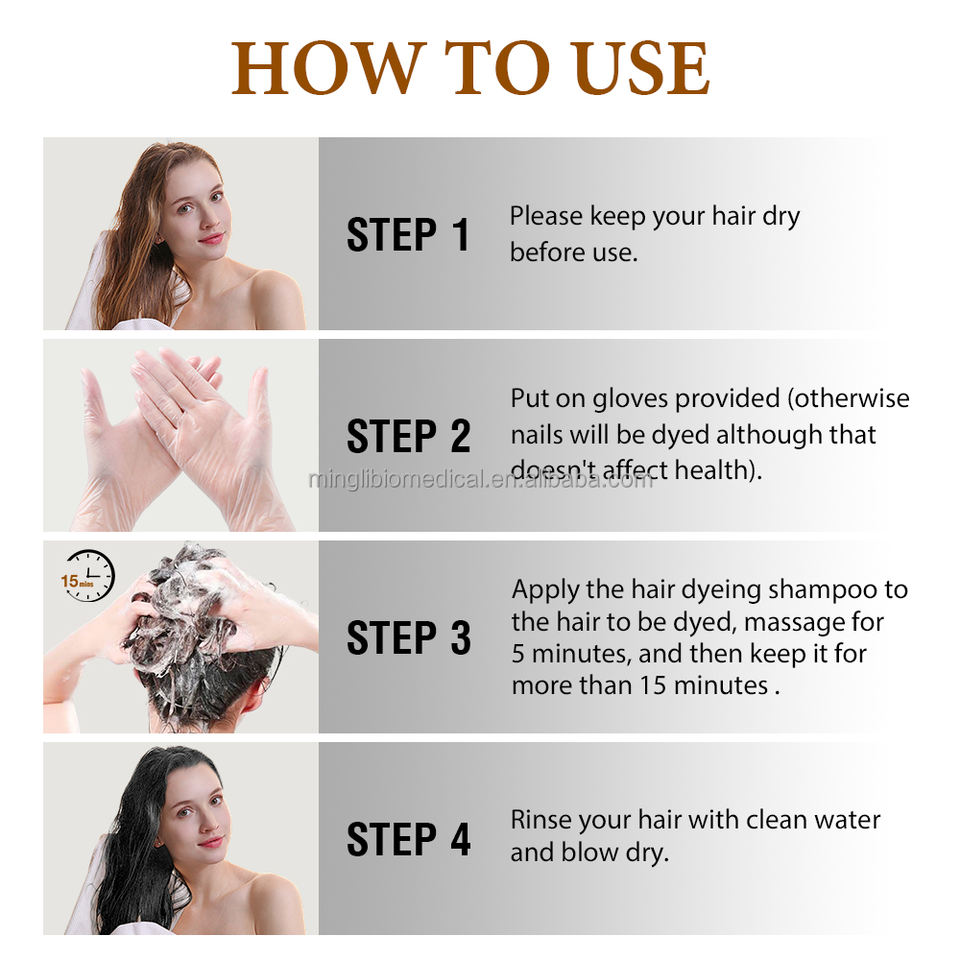 HOW TO USE

STEP 1
Please keep your hair dry before use.

STEP 2
Put on gloves provided (otherwise nails will be dyed although that doesn't affect health).

minglibiomedical.en.alibaba.com

15 mins

STEP 3
Apply the hair dyeing shampoo to the hair to be dyed, massage for 5 minutes, and then keep it for more than 15 minutes .

STEP 4
Rinse your hair with clean water and blow dry.