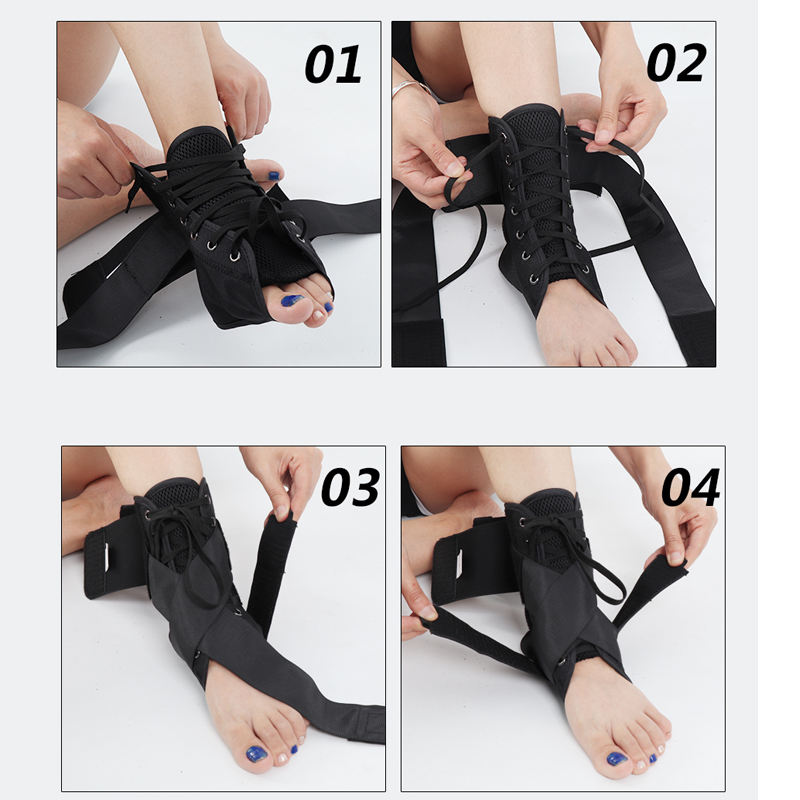 01

02

03

04