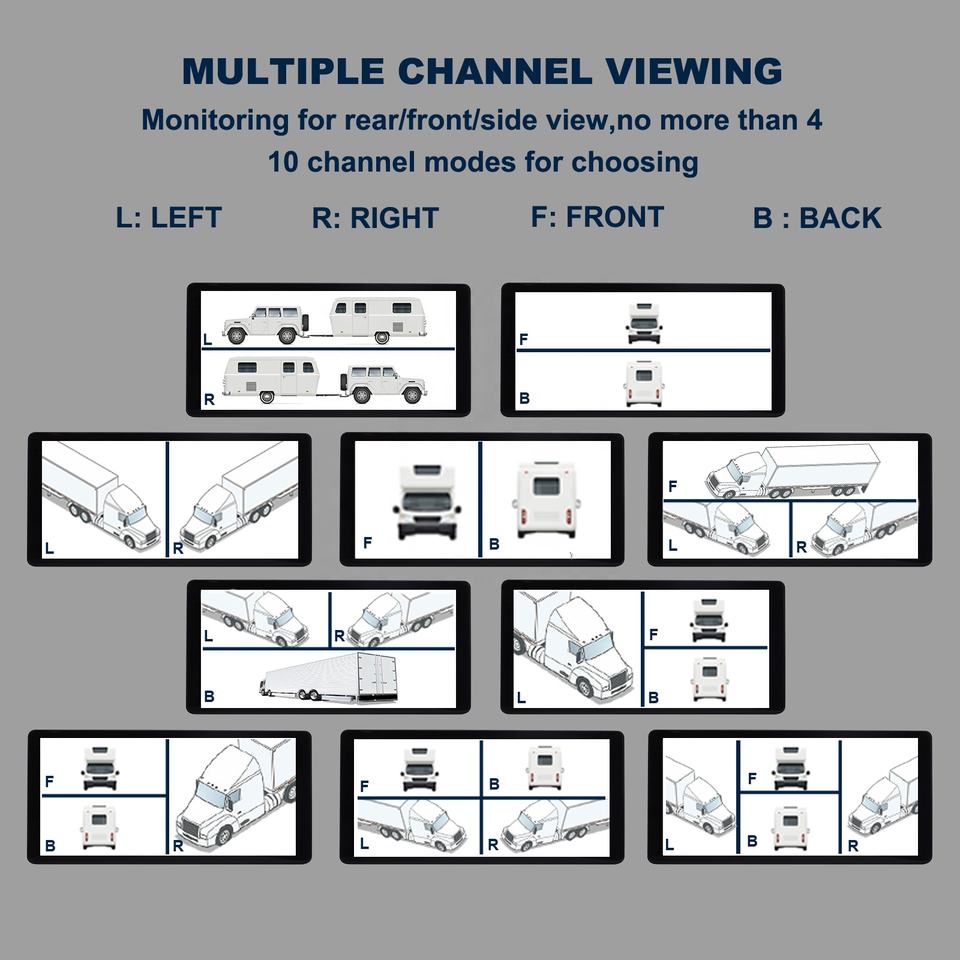 MULTIPLE CHANNEL VIEWING

Monitoring for rear/front/side view,no more than 4

10 channel modes for choosing

L: LEFT R: RIGHT F: FRONT B : BACK

L
R

F
B

L R

F B

F
L R

L R
B

L F
B

F
B R

F B
L R

L F
B R