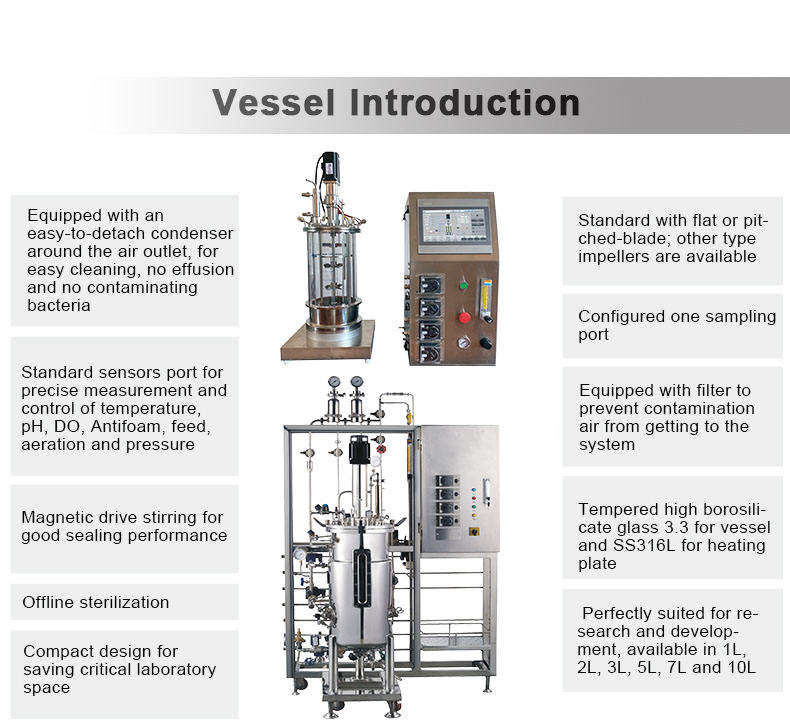 Vessel Introduction

Equipped with an easy-to-detach condenser around the air outlet, for easy cleaning, no effusion and no contaminating bacteria

Standard sensors port for precise measurement and control of temperature, pH, DO, Antifoam, feed, aeration and pressure

Magnetic drive stirring for good sealing performance

Offline sterilization

Compact design for saving critical laboratory space

Standard with flat or pitched-blade; other type impellers are available

Configured one sampling port

Equipped with filter to prevent contamination air from getting to the system

Tempered high borosilicate glass 3.3 for vessel and SS316L for heating plate

Perfectly suited for research and development, available in 1L, 2L, 3L, 5L, 7L and 10L