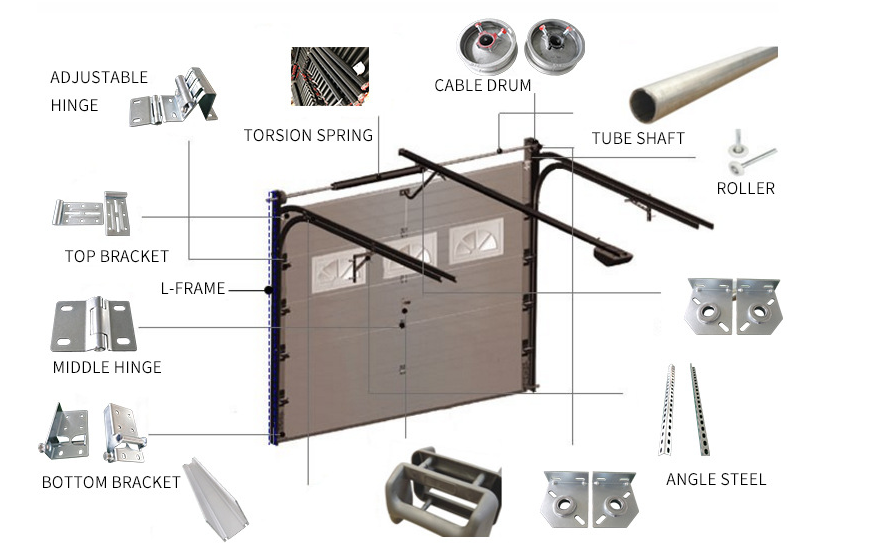 ADJUSTABLE HINGE

TORSION SPRING

CABLE DRUM

TUBE SHAFT

ROLLER

TOP BRACKET

L-FRAME

MIDDLE HINGE

BOTTOM BRACKET

ANGLE STEEL