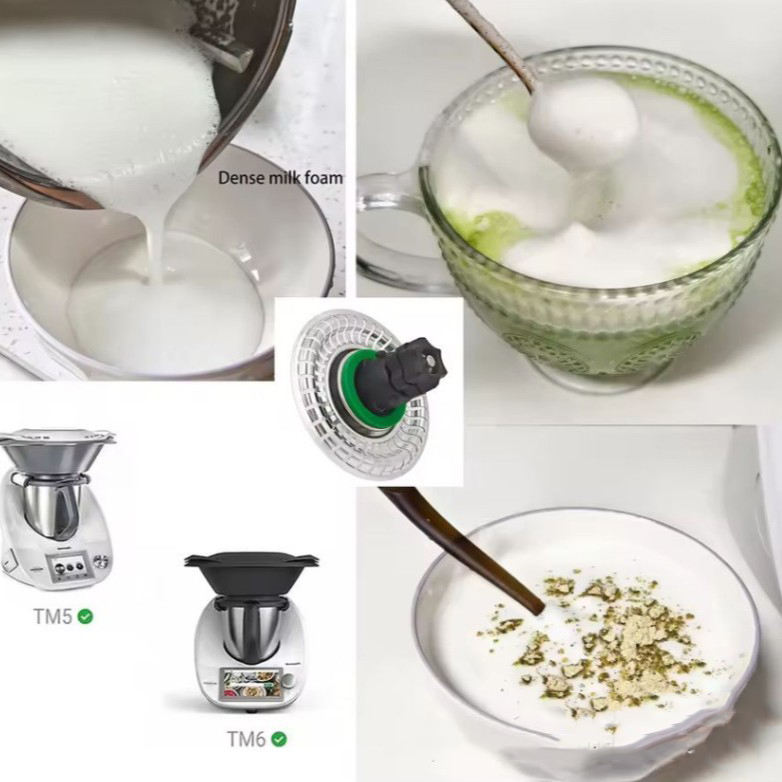 Dense milk foam

TM5

TM6