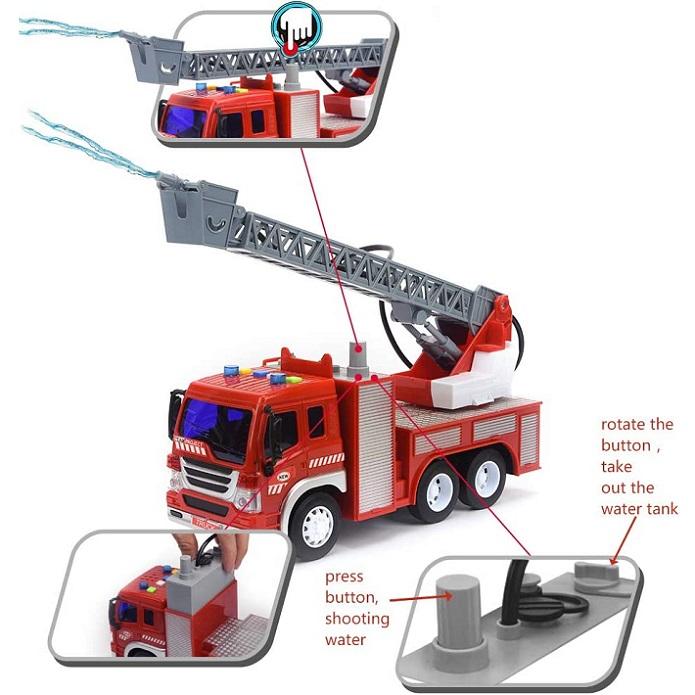 rotate the button , take out the water tank

press button, shooting water