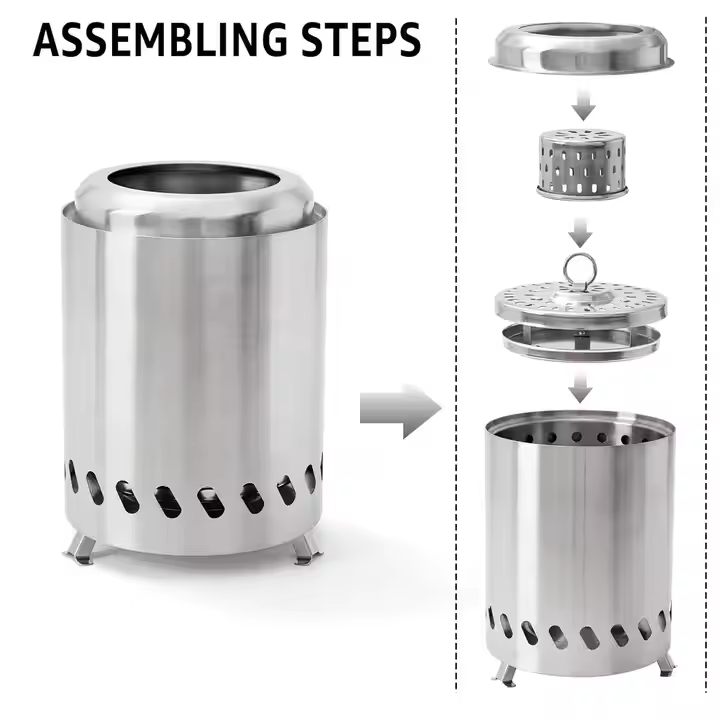 ASSEMBLING STEPS