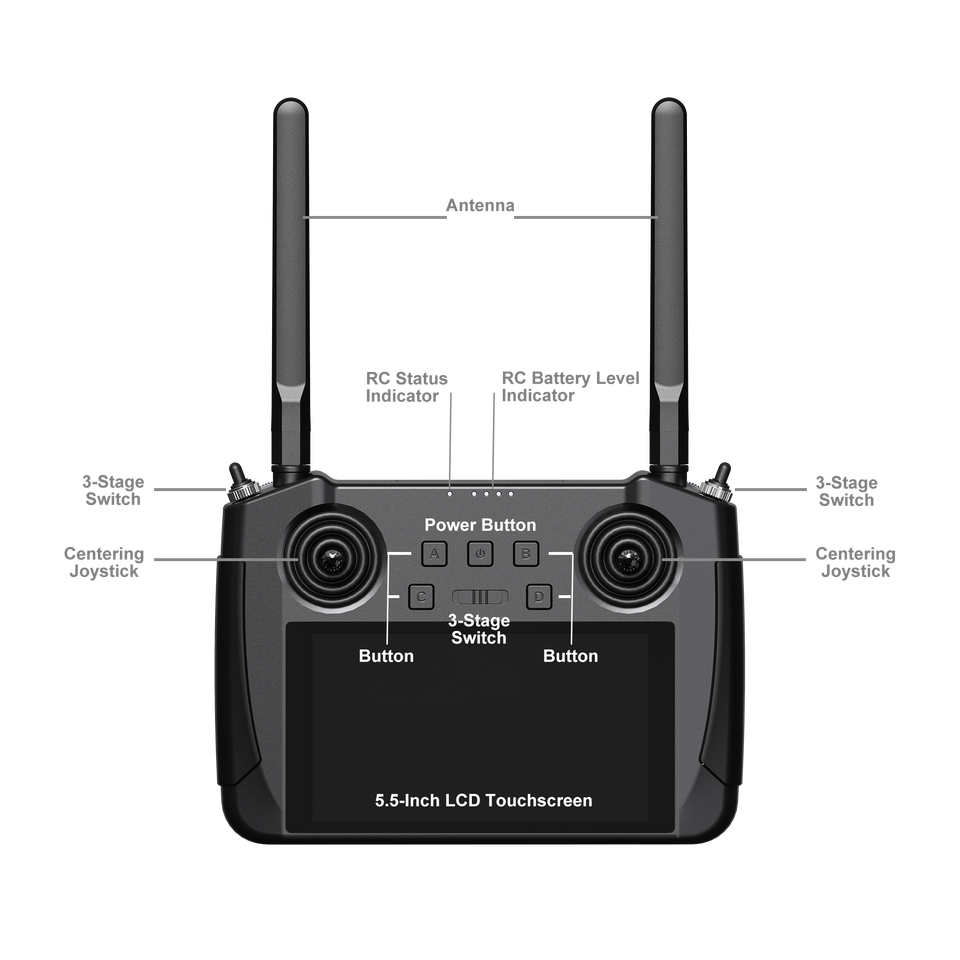 Antenna

RC Status Indicator

RC Battery Level Indicator

3-Stage Switch

3-Stage Switch

Power Button

Centering Joystick

Centering Joystick

A

B

C

D

3-Stage Switch

Button

Button

5.5-Inch LCD Touchscreen