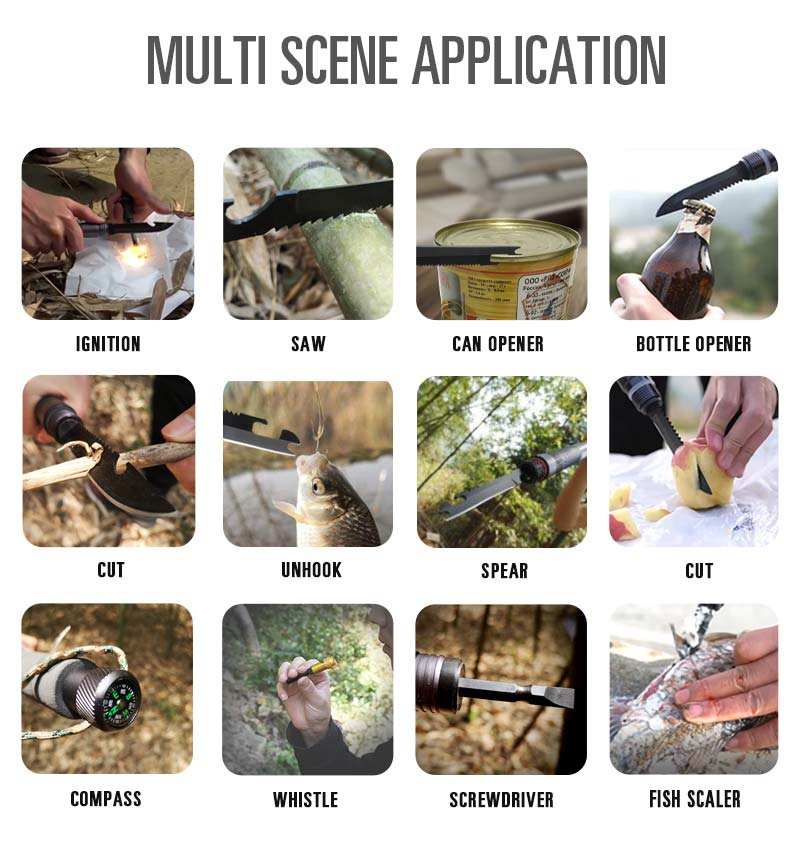 MULTI SCENE APPLICATION

IGNITION

SAW

CAN OPENER

BOTTLE OPENER

CUT

UNHOOK

SPEAR

CUT

COMPASS

WHISTLE

SCREWDRIVER

FISH SCALER