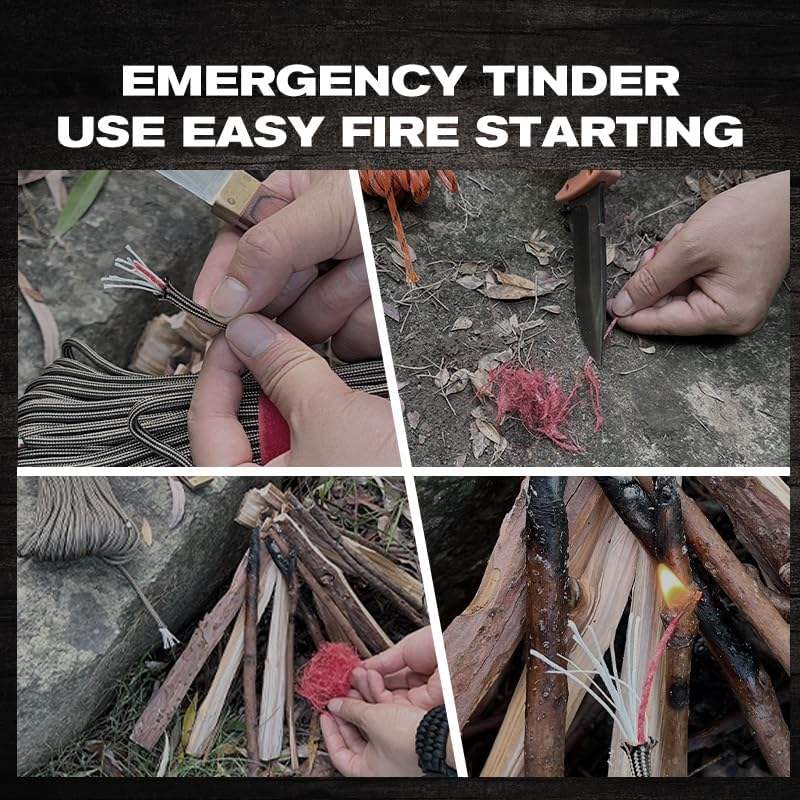 EMERGENCY TINDER
USE EASY FIRE STARTING