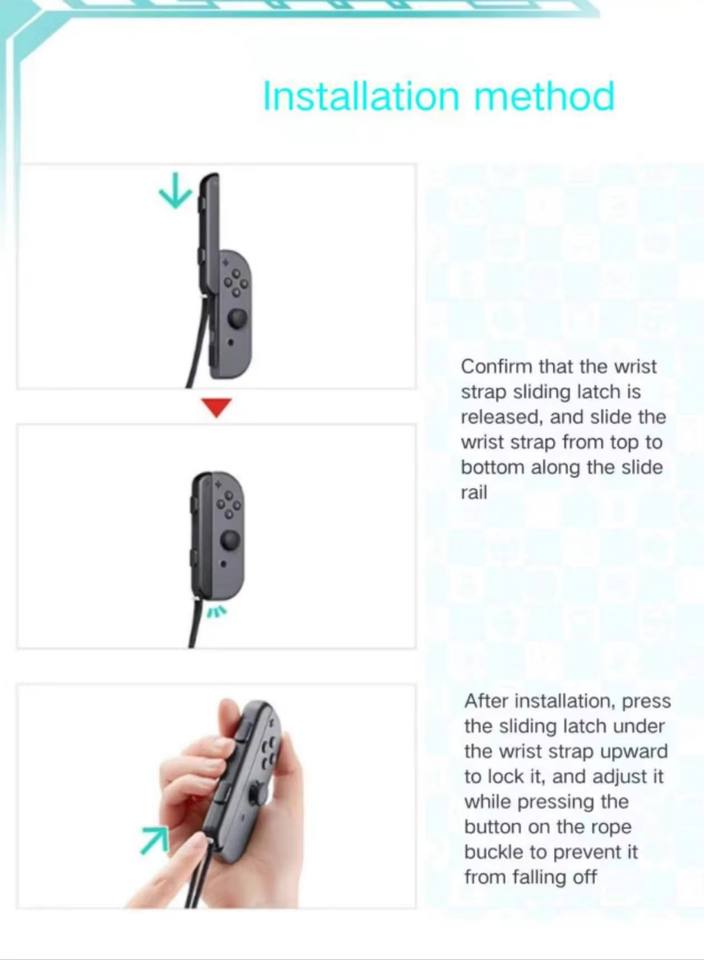 Installation method

Confirm that the wrist strap sliding latch is released, and slide the wrist strap from top to bottom along the slide rail

After installation, press the sliding latch under the wrist strap upward to lock it, and adjust it while pressing the button on the rope buckle to prevent it from falling off