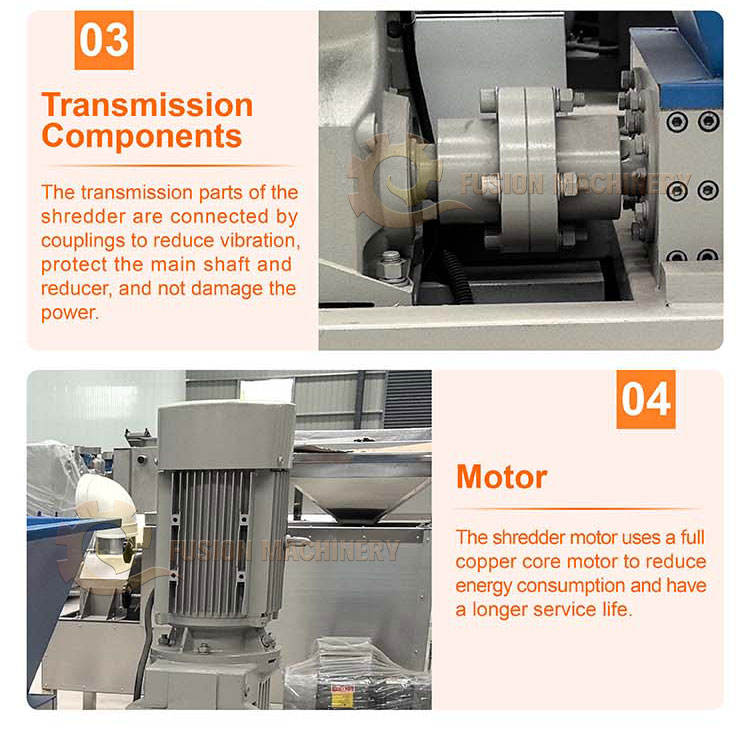 03

Transmission Components

The transmission parts of the shredder are connected by couplings to reduce vibration, protect the main shaft and reducer, and not damage the power.

FUSION MACHINERY

FUSION MACHINERY

04

Motor

The shredder motor uses a full copper core motor to reduce energy consumption and have a longer service life.