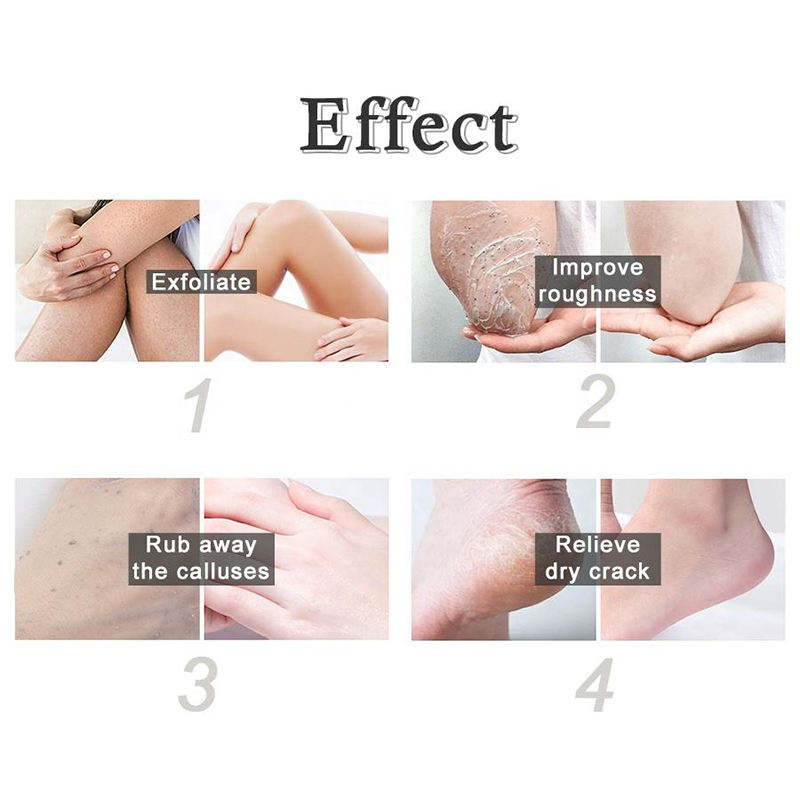 Effect

Exfoliate

1

Improve roughness

2

Rub away the calluses

3

Relieve dry crack

4