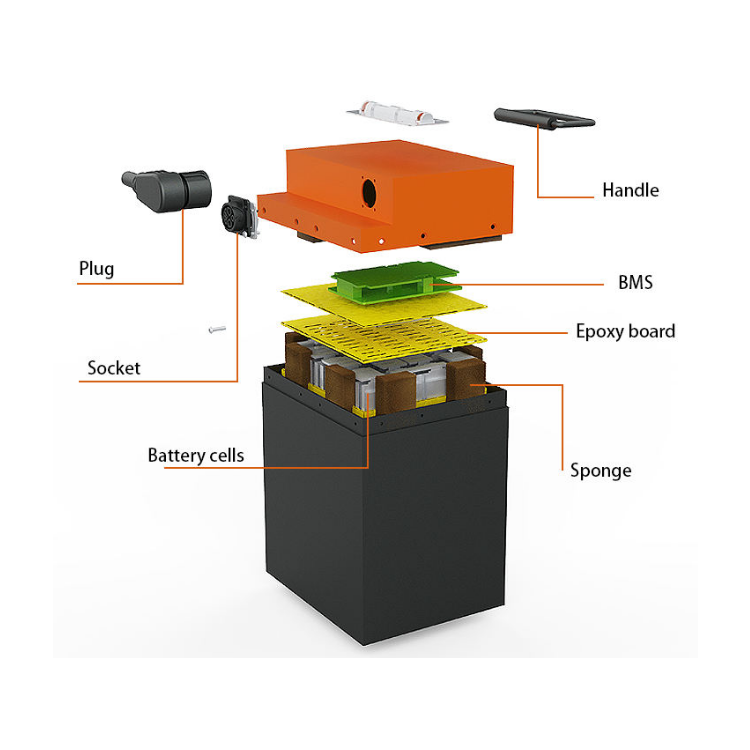 Handle

Plug

BMS

Epoxy board

Socket

Battery cells

Sponge