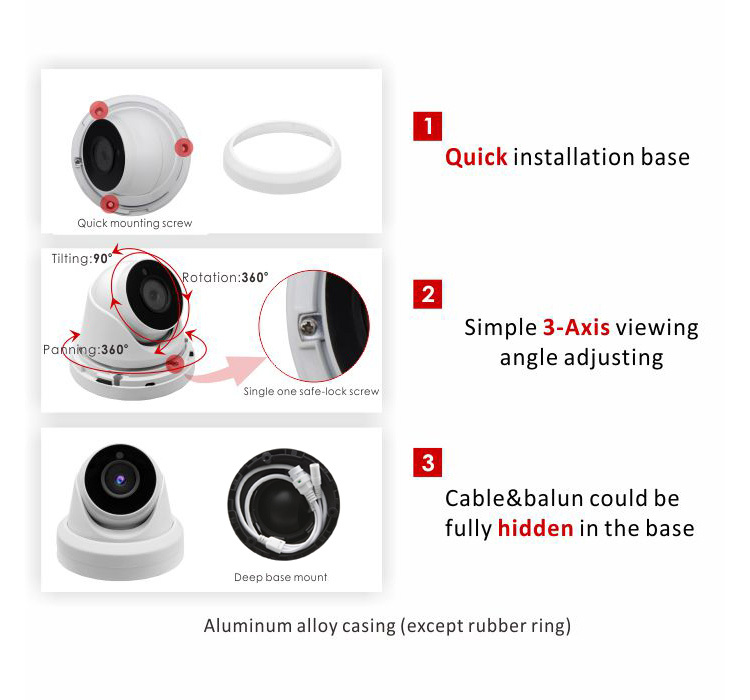 Quick mounting screw

1

Quick installation base

Tilting:90°

Rotation:360°

Panning:360°

Single one safe-lock screw

2

Simple 3-Axis viewing angle adjusting

Deep base mount

3

Cable&balun could be fully hidden in the base

Aluminum alloy casing (except rubber ring)