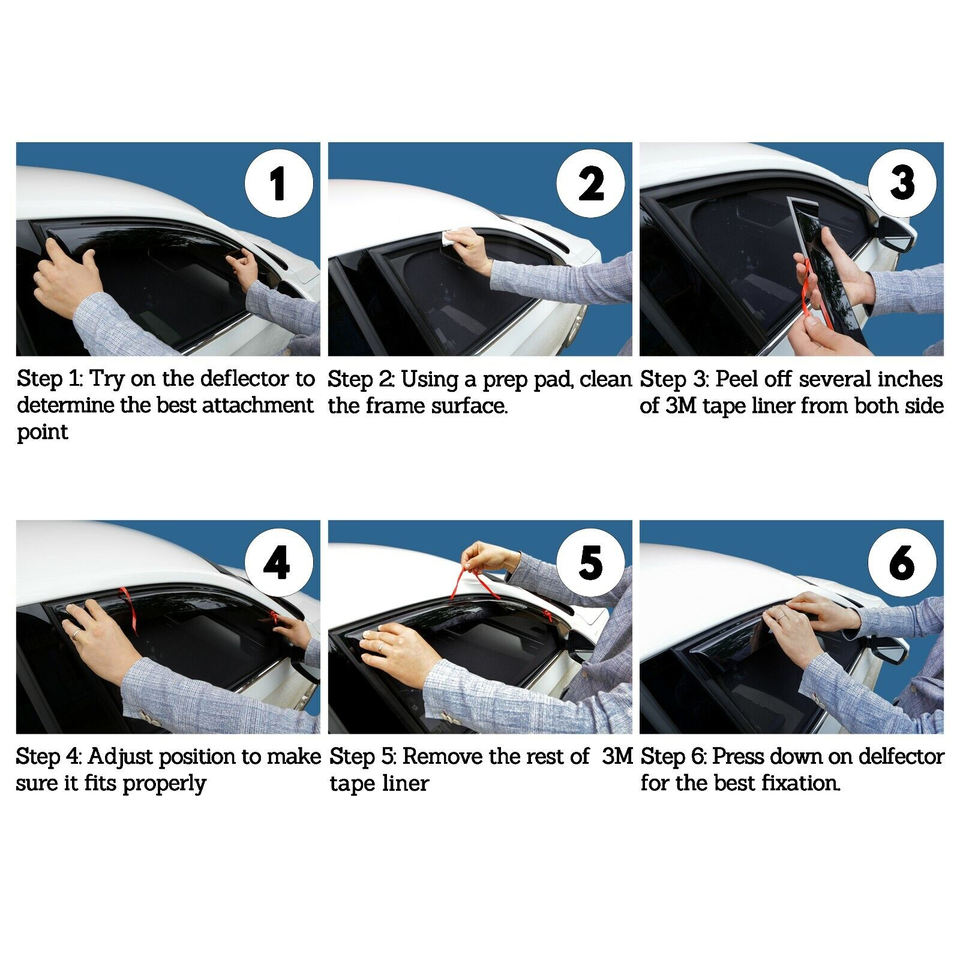 1

Step 1: Try on the deflector to determine the best attachment point

2

Step 2: Using a prep pad, clean the frame surface.

3

Step 3: Peel off several inches of 3M tape liner from both side

4

Step 4: Adjust position to make sure it fits properly

5

Step 5: Remove the rest of 3M tape liner

6

Step 6: Press down on delfector for the best fixation.