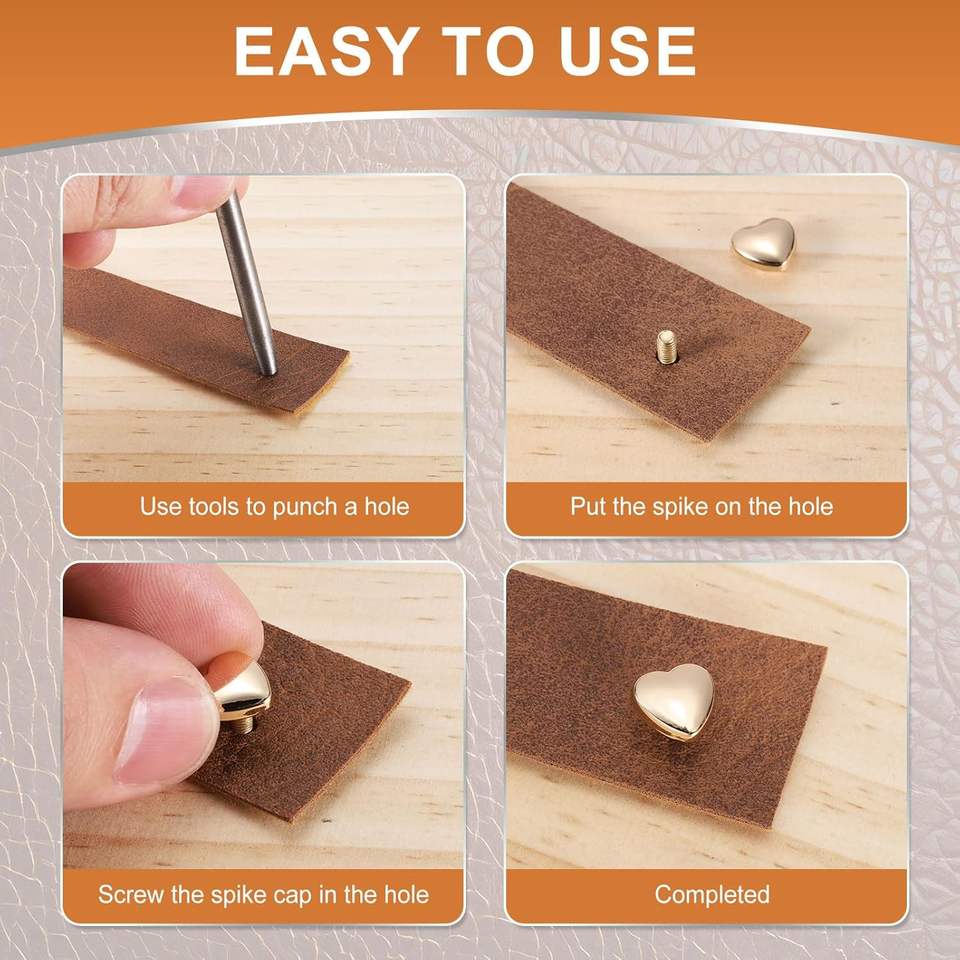 EASY TO USE

Use tools to punch a hole

Put the spike on the hole

Screw the spike cap in the hole

Completed