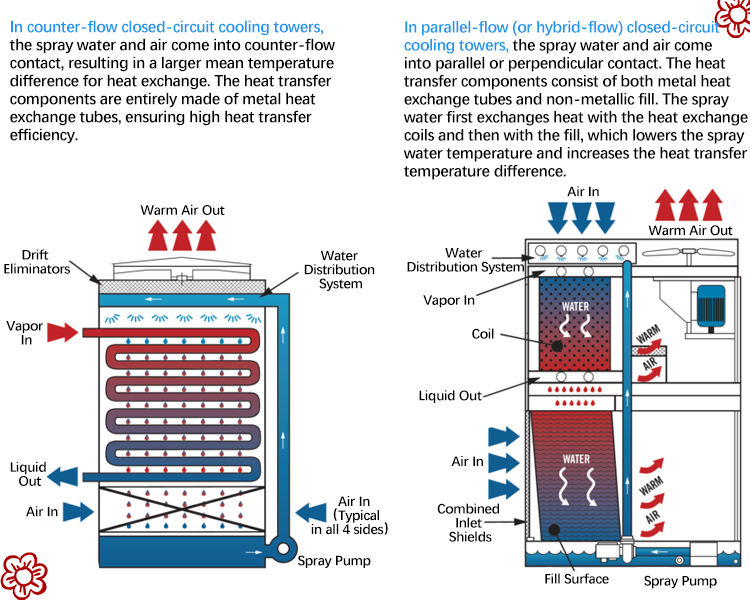 In counter-flow closed-circuit cooling towers, the spray water and air come into counter-flow contact, resulting in a larger mean temperature difference for heat exchange. The heat transfer components are entirely made of metal heat exchange tubes, ensuring high heat transfer efficiency.

Warm Air Out

Drift Eliminators

Water Distribution System

Vapor In

Liquid Out

Air In

Air In (Typical in all 4 sides)

Spray Pump

In parallel-flow (or hybrid-flow) closed-circuit cooling towers, the spray water and air come into parallel or perpendicular contact. The heat transfer components consist of both metal heat exchange tubes and non-metallic fill. The spray water first exchanges heat with the heat exchange coils and then with the fill, which lowers the spray water temperature and increases the heat transfer temperature difference.

Air In

Warm Air Out

Water Distribution System

Vapor In

WATER

Coil

WARM

AIR

Liquid Out

Air In

WATER

WARM

AIR

Combined Inlet Shields

Fill Surface

Spray Pump