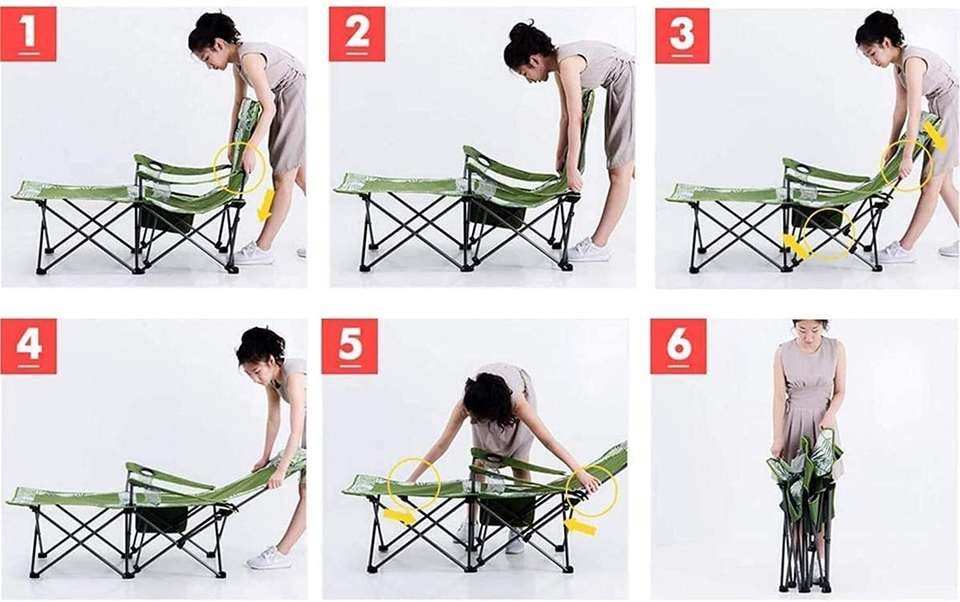 1

2

3

4

5

6