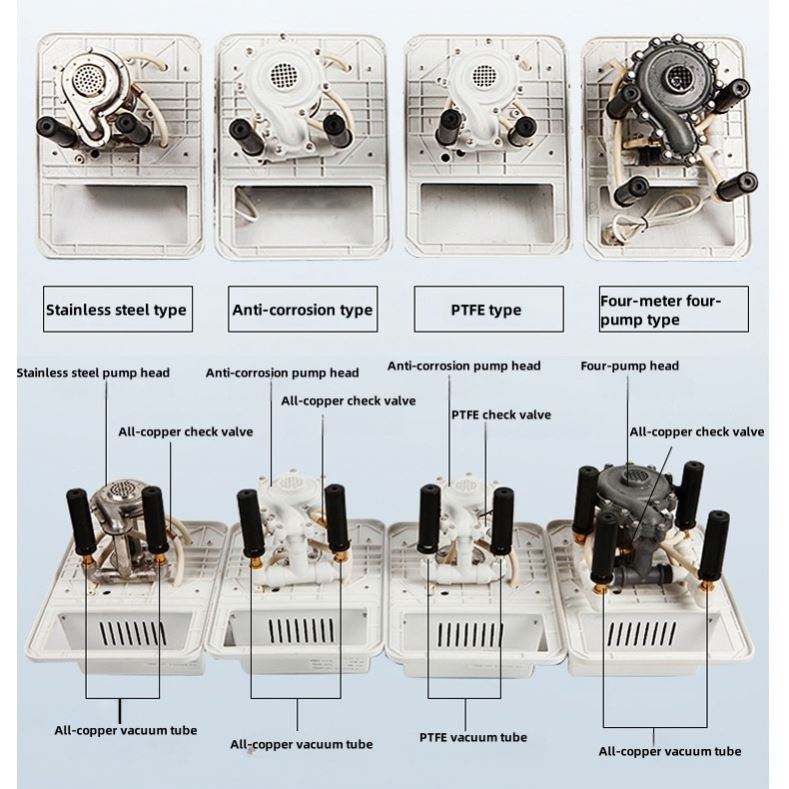 Stainless steel type

Anti-corrosion type

PTFE type

Four-meter four-pump type

Stainless steel pump head

All-copper check valve

Anti-corrosion pump head

All-copper check valve

Anti-corrosion pump head

PTFE check valve

Four-pump head

All-copper check valve

All-copper vacuum tube

All-copper vacuum tube

PTFE vacuum tube

All-copper vacuum tube