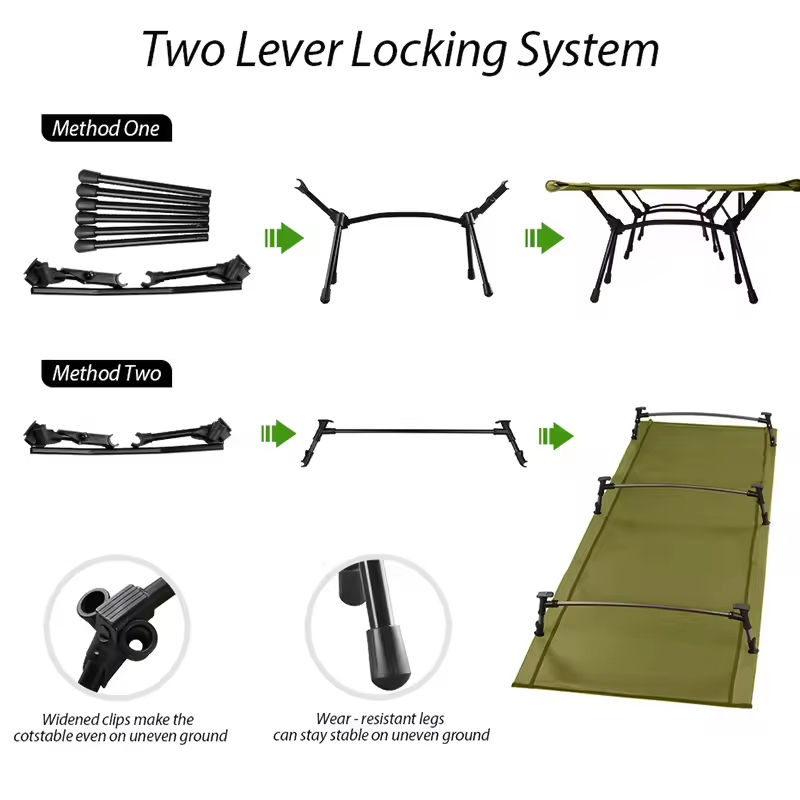 Two Lever Locking System

Method One

Method Two

Widened clips make the cotstable even on uneven ground

Wear - resistant legs can stay stable on uneven ground