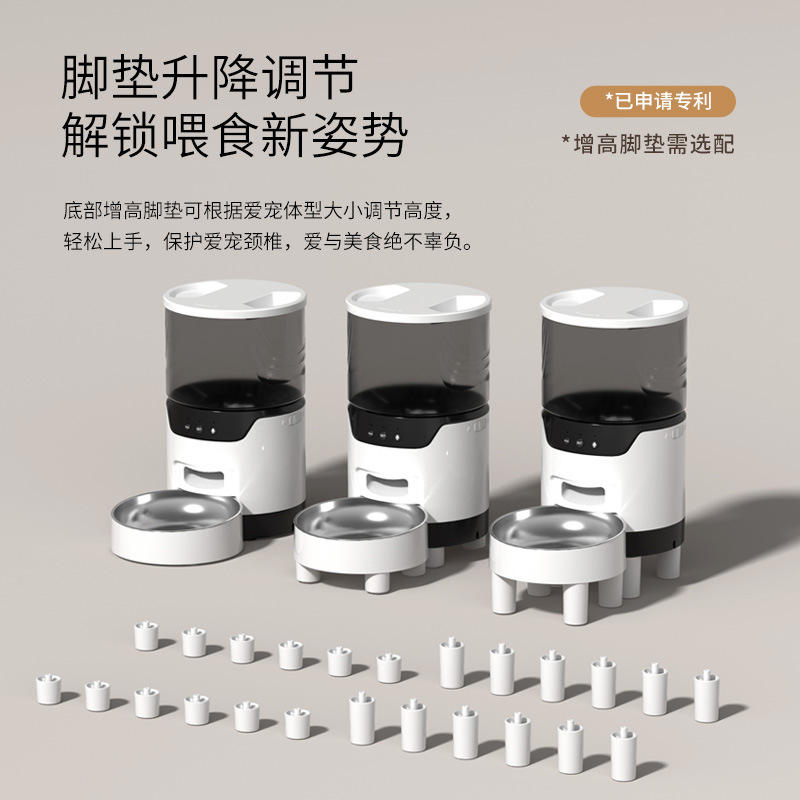 脚垫升降调节
解锁喂食新姿势

*已申请专利

*增高脚垫需选配

底部增高脚垫可根据爱宠体型大小调节高度，轻松上手，保护爱宠颈椎，爱与美食绝不辜负。